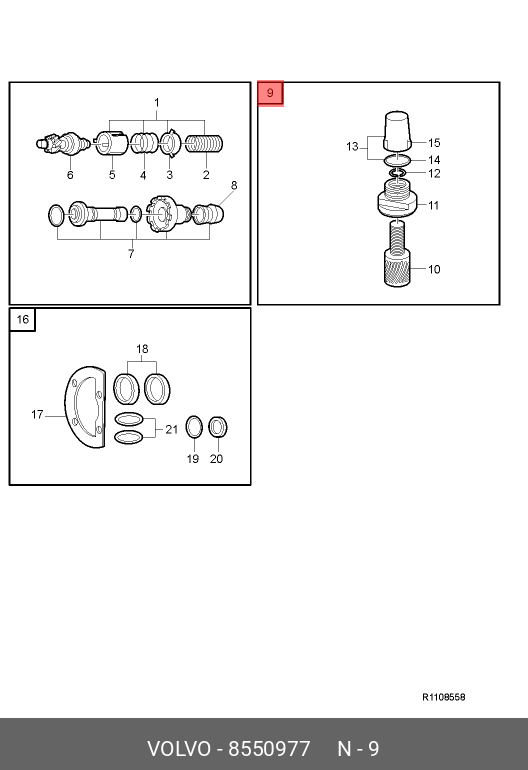 1
6
5
4
3
2
8
7

9
13
15
14
12
11
10

16
18
17
21
19
20

R1108558

VOLVO - 8550977 N - 9