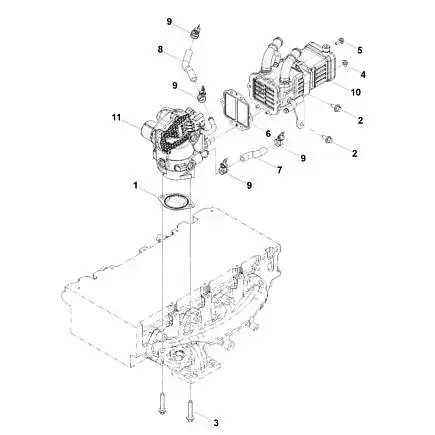 9
8
5
4
9
10
11
2
6
2
9
7
9
1
3