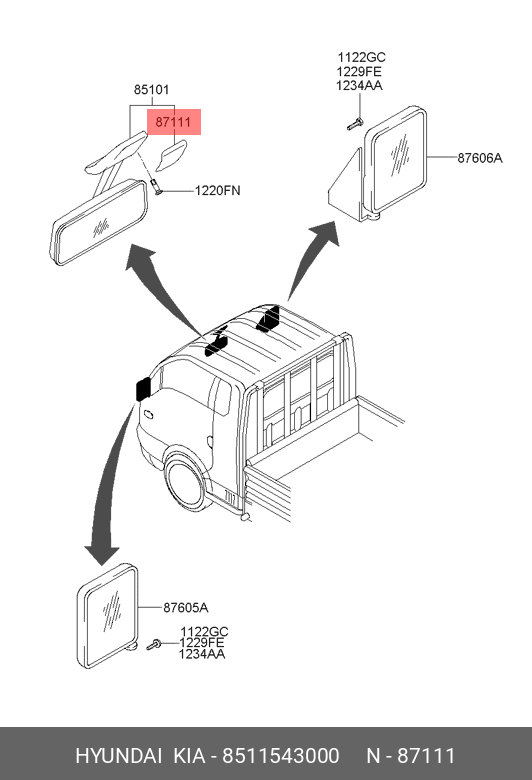 85101
87111
1220FN

1122GC
1229FE
1234AA
87606A

87605A
1122GC
1229FE
1234AA

HYUNDAI KIA - 8511543000 N - 87111