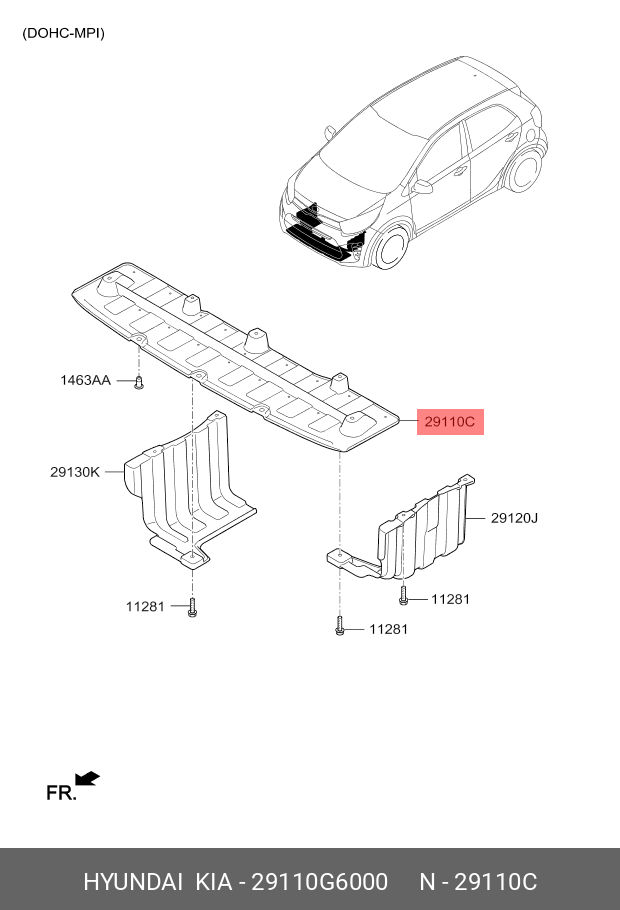 (DOHC-MPI)

1463AA

29110C

29130K

29120J

11281

11281

11281

FR.

HYUNDAI KIA - 29110G6000 N - 29110C