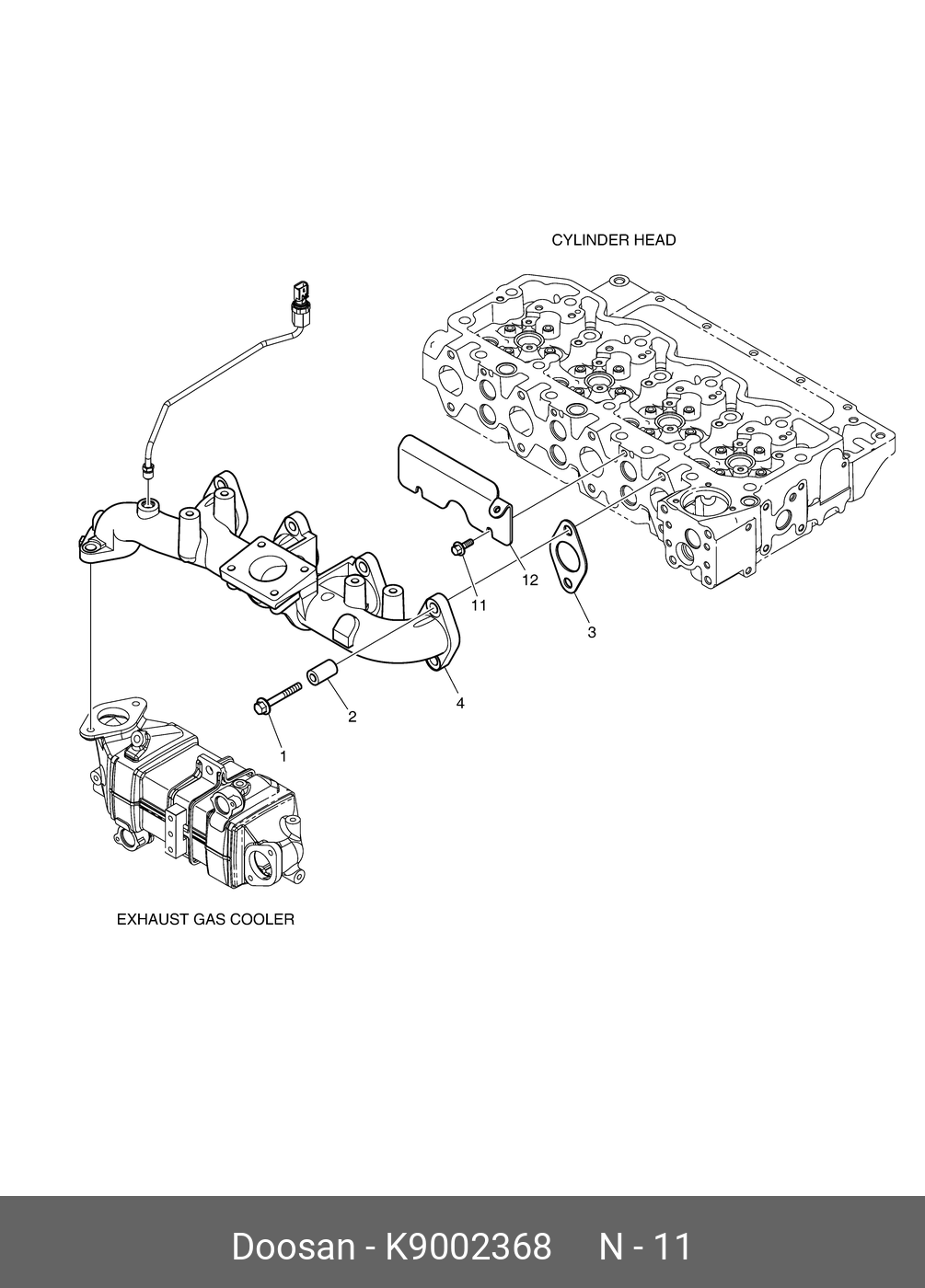 CYLINDER HEAD

12

11

3

4

2

1

EXHAUST GAS COOLER

Doosan - K9002368 N - 11