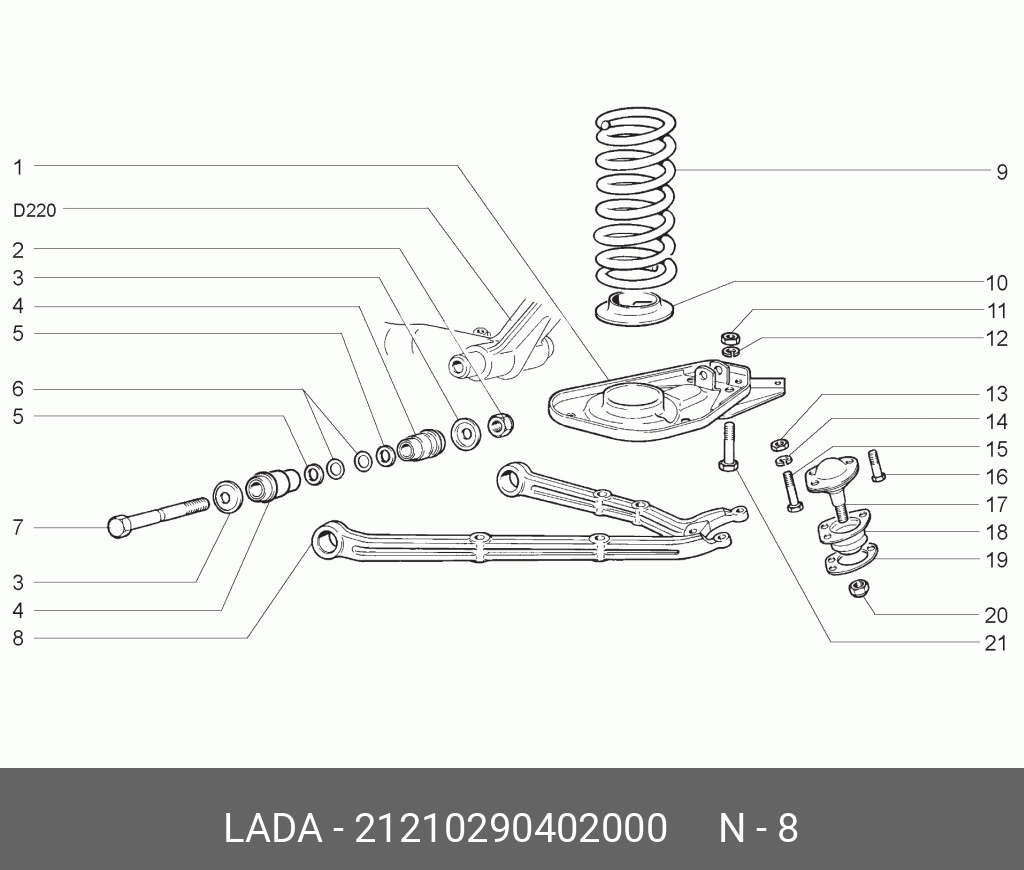 1
D220
2
3
4
5
6
5
7
3
4
8
9
10
11
12
13
14
15
16
17
18
19
20
21

LADA - 21210290402000 N - 8