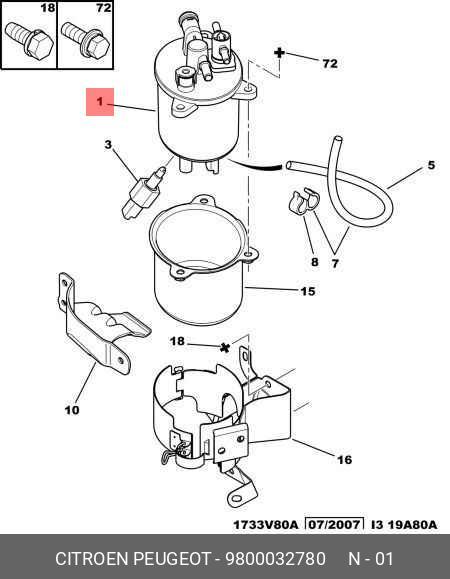 18
72
72
1
3
5
8
7
15
18
10
16
1733V80A 07/2007 I3 19A80A
CITROEN PEUGEOT - 9800032780 N - 01