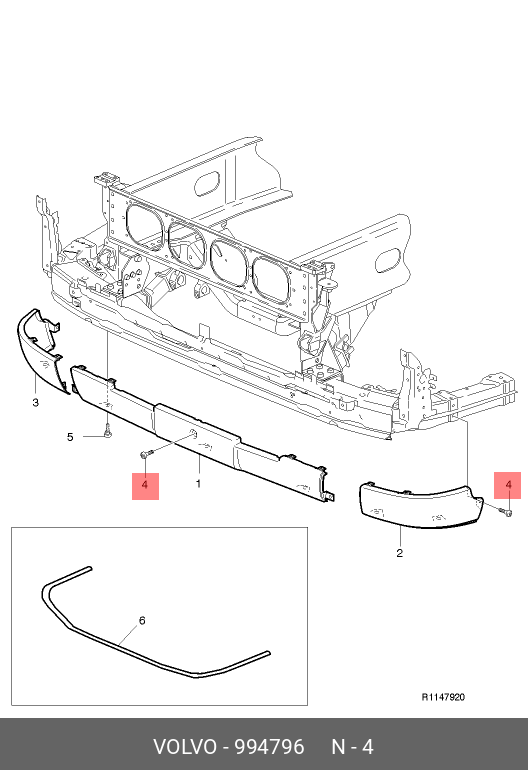 3

5

4

1

4

2

6

R1147920

VOLVO - 994796 N - 4