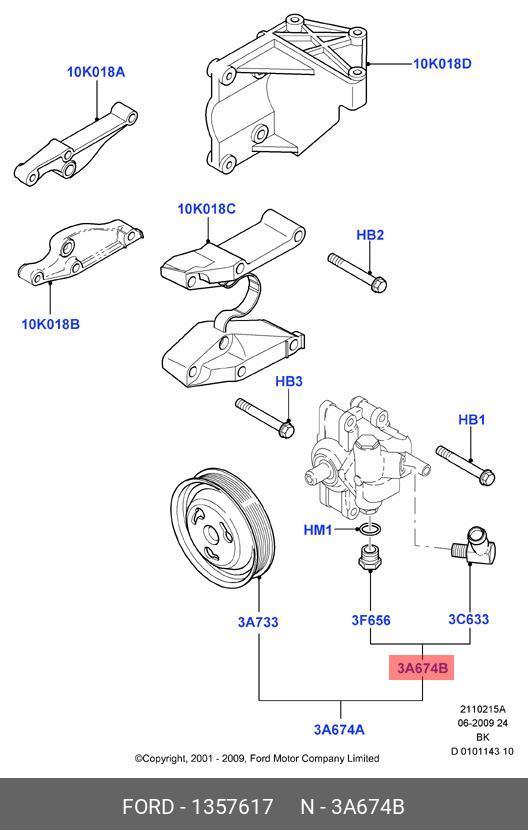 10K018A

10K018D

10K018C

HB2

10K018B

HB3

HB1

HM1

3A733

3F656

3C633

3A674B

3A674A

2110215A
06-2009 24
BK
D 0101143 10

©Copyright, 2001 - 2009, Ford Motor Company Limited

FORD - 1357617 N - 3A674B