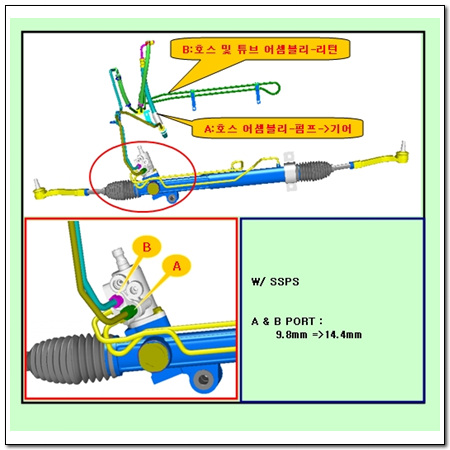 B:호스 및 튜브 어셈블리-리턴

A:호스 어셈블리-펌프->기어

B

A

W/ SSPS

A & B PORT :
9.8mm =>14.4mm