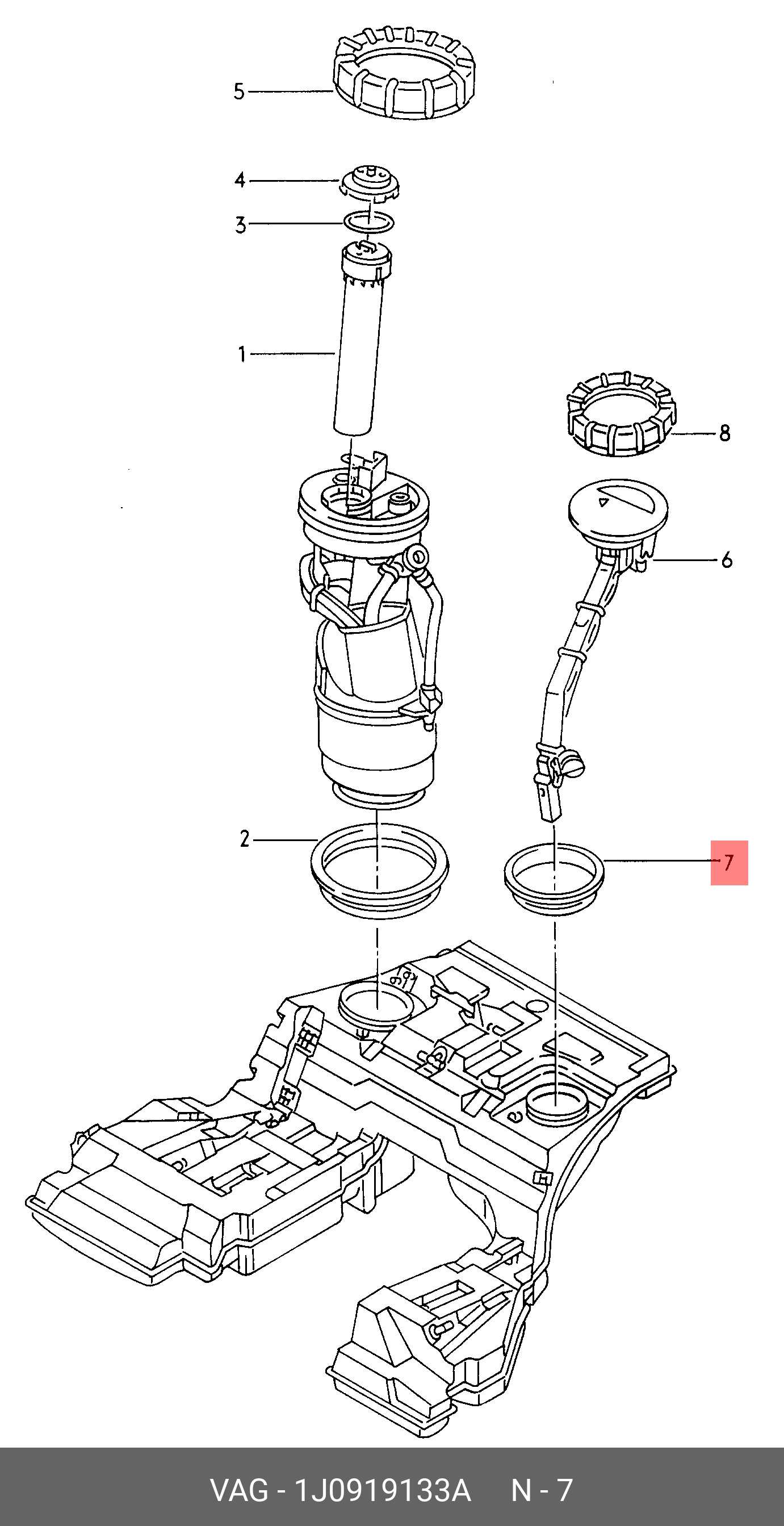 5
4
3
1
8
6
2
7

VAG - 1J0919133A N - 7