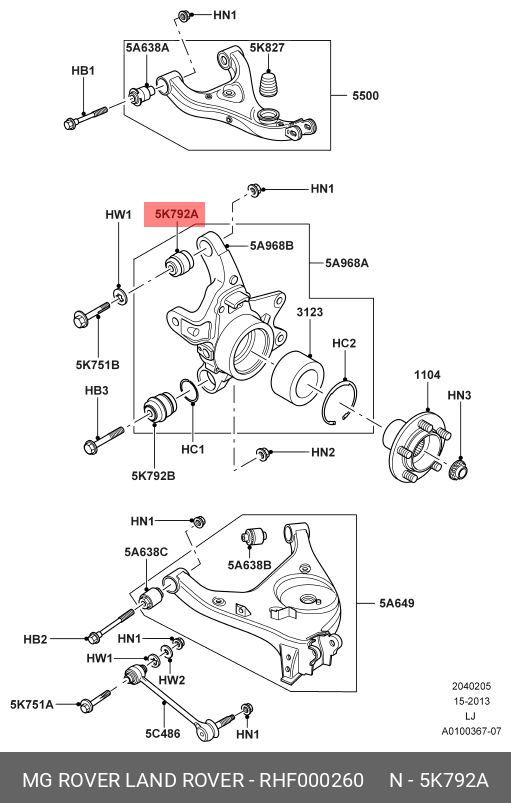 HN1
5A638A
5K827
HB1
5500
HN1
HW1
5K792A
5A968B
5A968A
3123
HC2
5K751B
HB3
1104
HN3
HC1
HN2
5K792B
HN1
5A638C
5A638B
5A649
HB2
HN1
HW1
HW2
5K751A
5C486
HN1
2040205
15-2013
LJ
A0100367-07
MG ROVER LAND ROVER - RHF000260 N - 5K792A