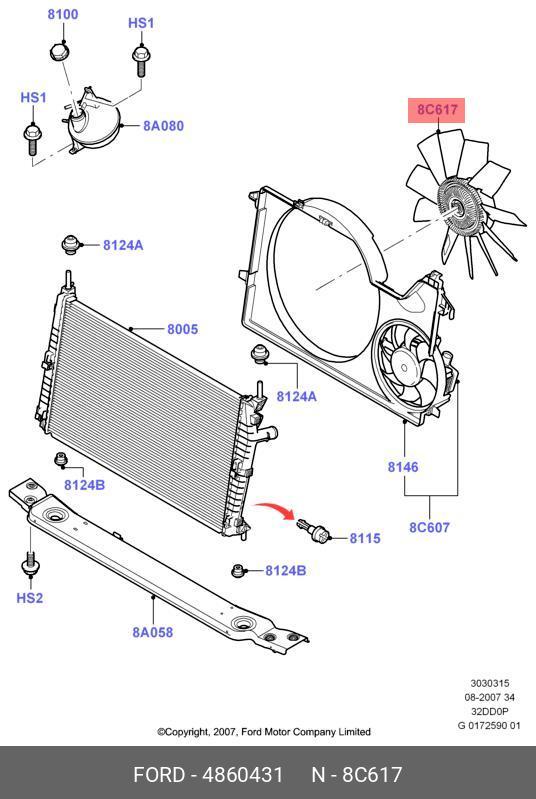 8100

HS1

HS1

8A080

8C617

8124A

8005

8124A

8124B

8146

8C607

8115

8124B

HS2

8A058

3030315
08-2007 34
32DD0P
G 0172590 01

©Copyright, 2007, Ford Motor Company Limited

FORD - 4860431 N - 8C617