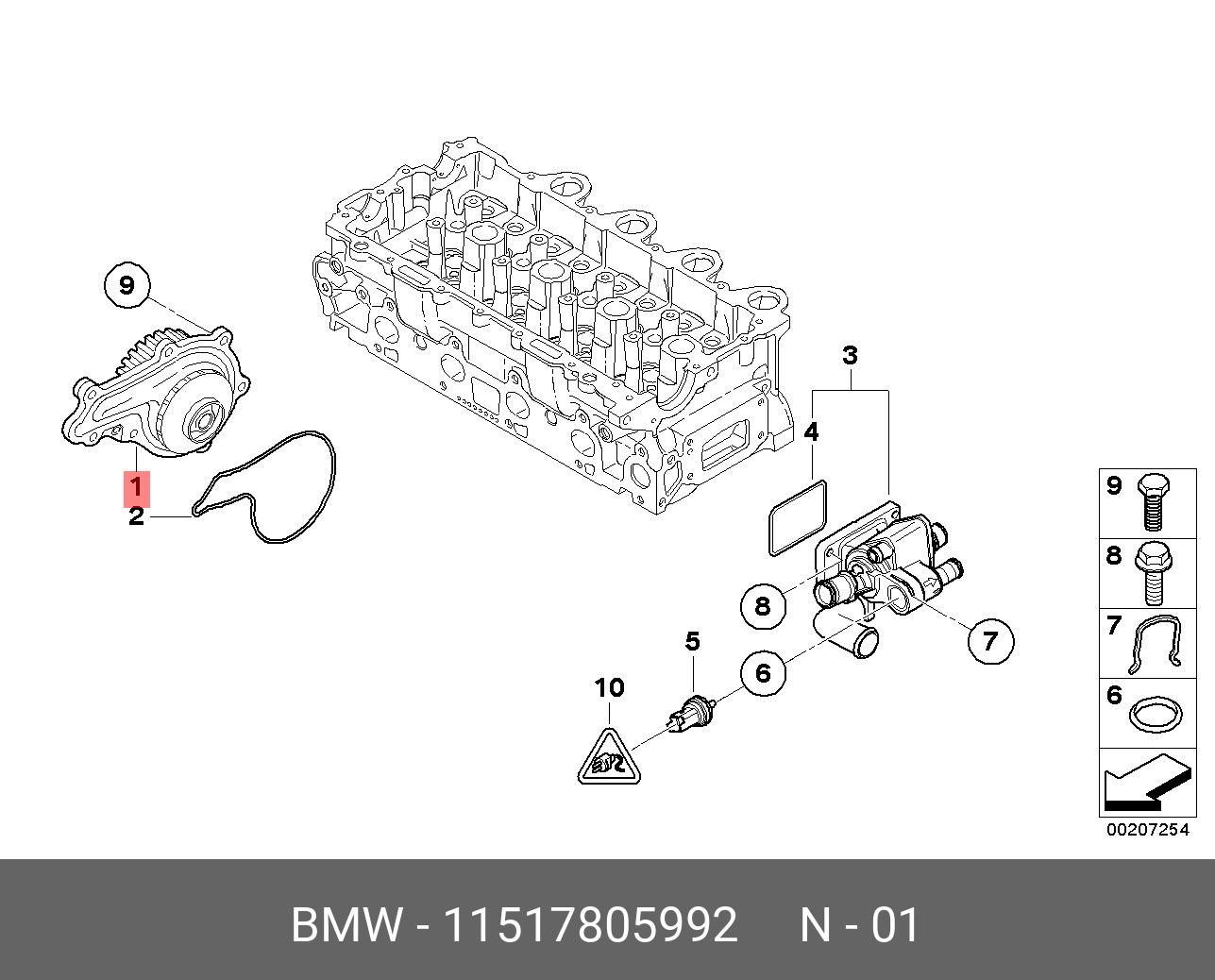 9
1
2
3
4
8
7
5
6
10
9
8
7
6
00207254
BMW - 11517805992 N - 01