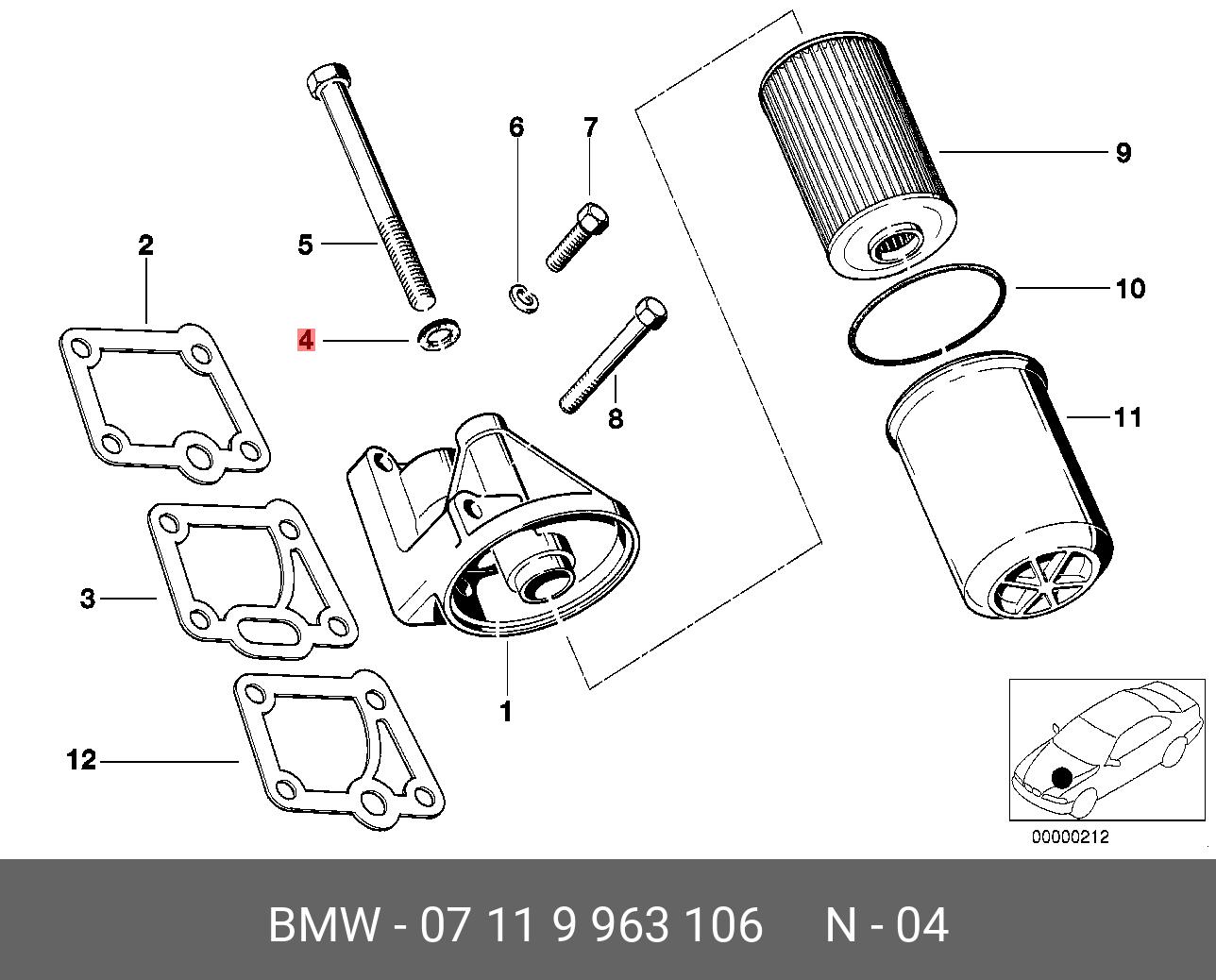 6
7
9
2
5
10
4
8
11
3
1
12
00000212

BMW - 07 11 9 963 106 N - 04