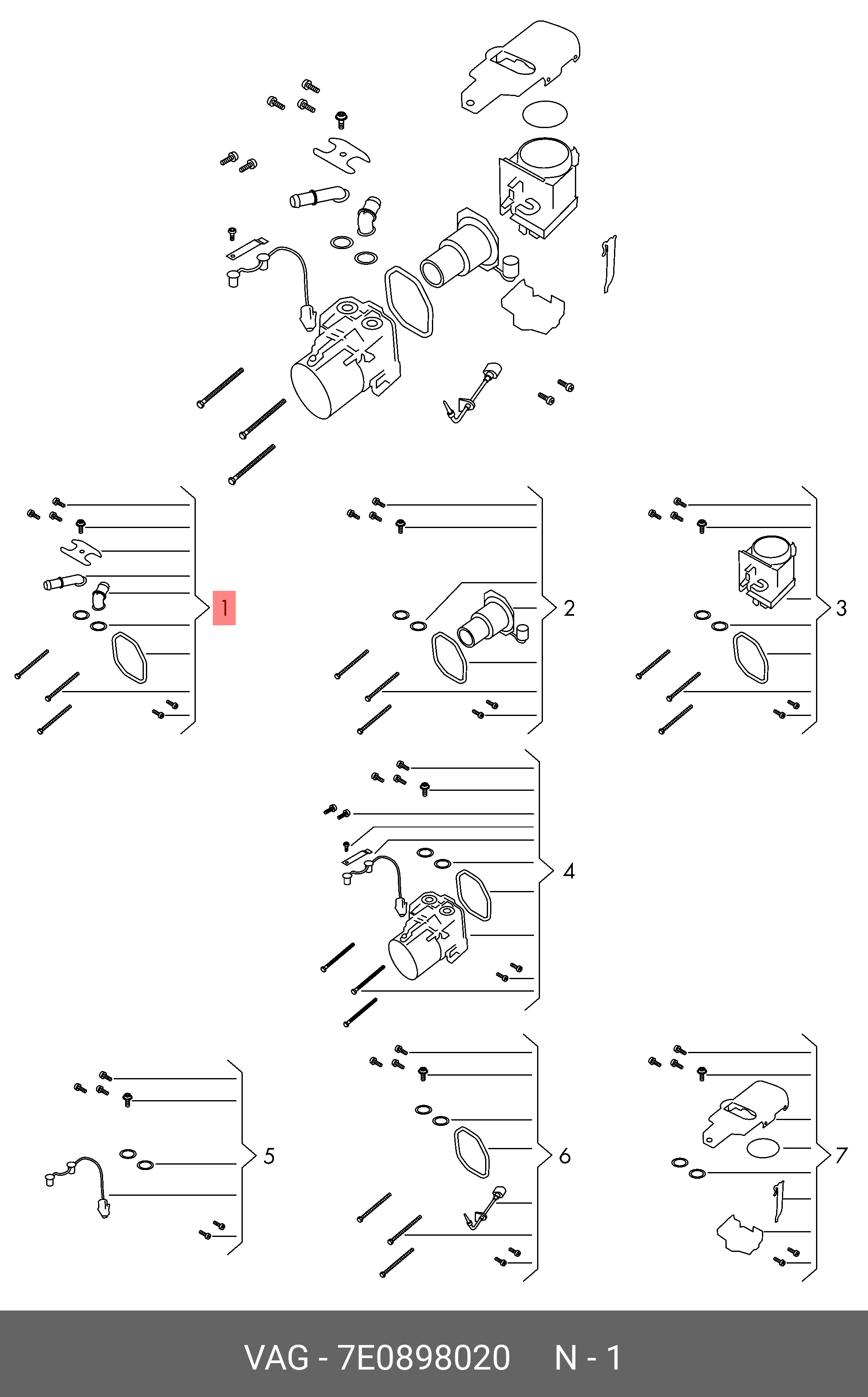 1

2

3

4

5

6

7

VAG - 7E0898020 N - 1