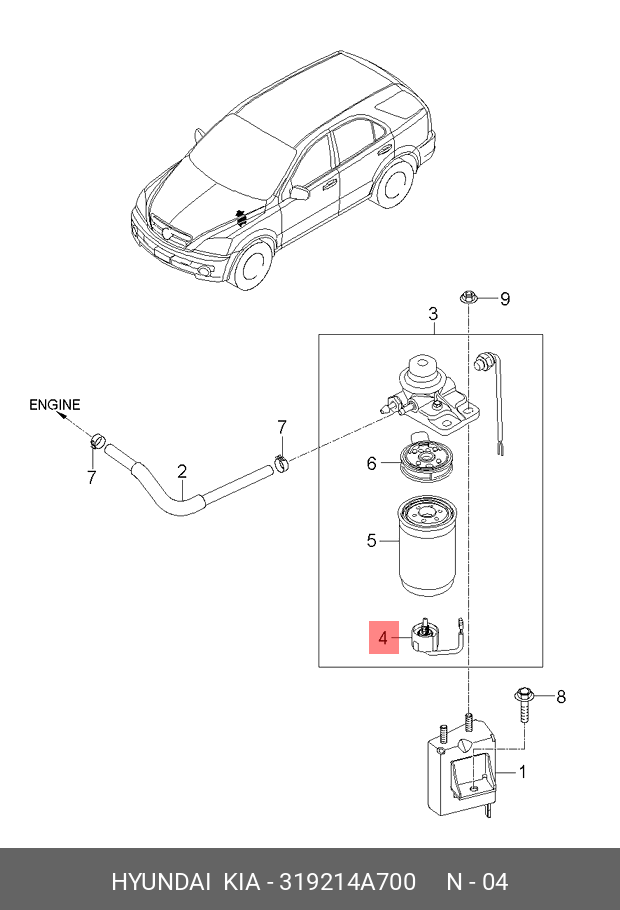 9

3

ENGINE

7

7

2

6

5

4

8

1

HYUNDAI KIA - 319214A700 N - 04