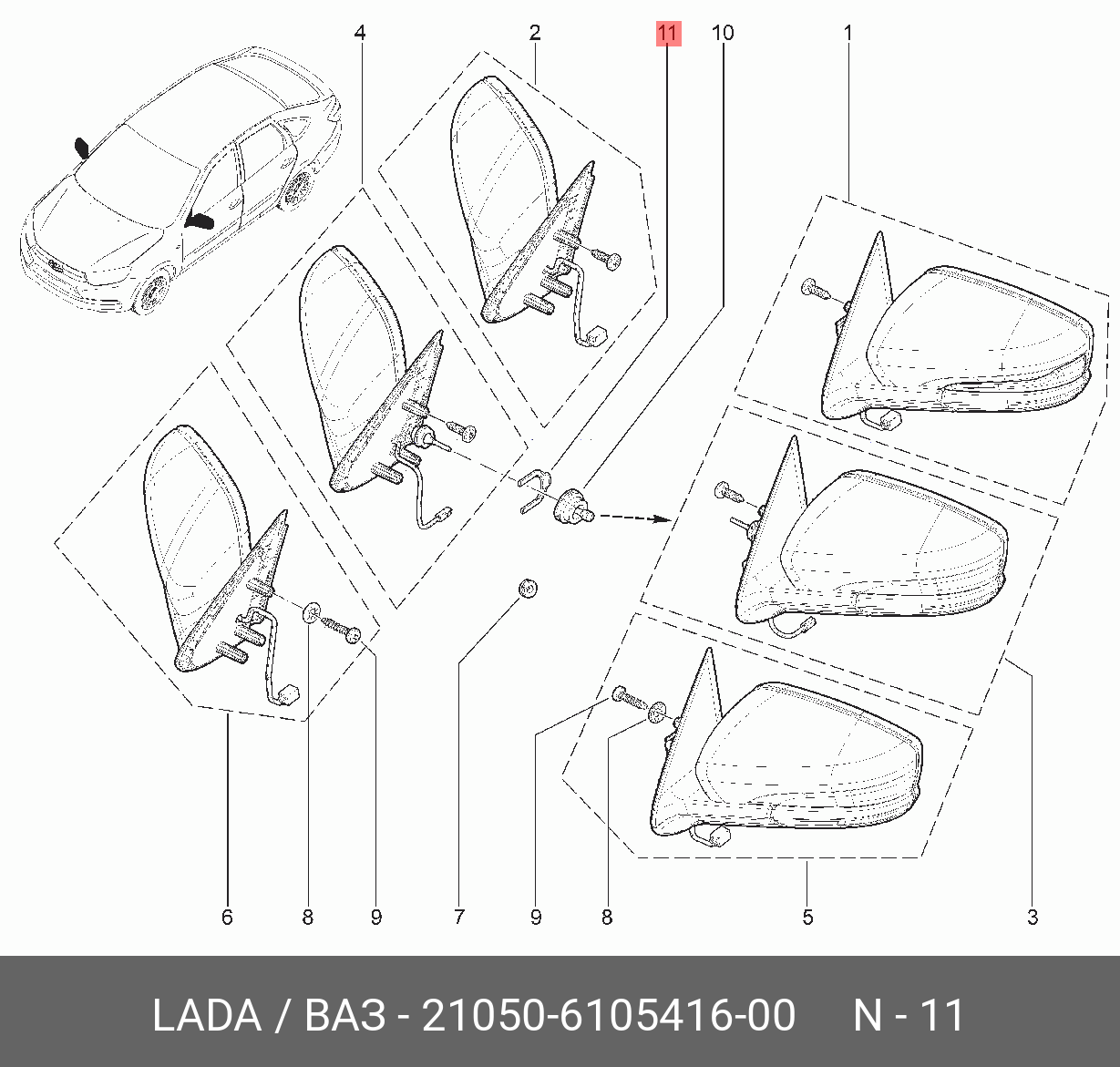 4
2
11
10
1
6
8
9
7
9
8
5
3

LADA / ВАЗ - 21050-6105416-00 N - 11