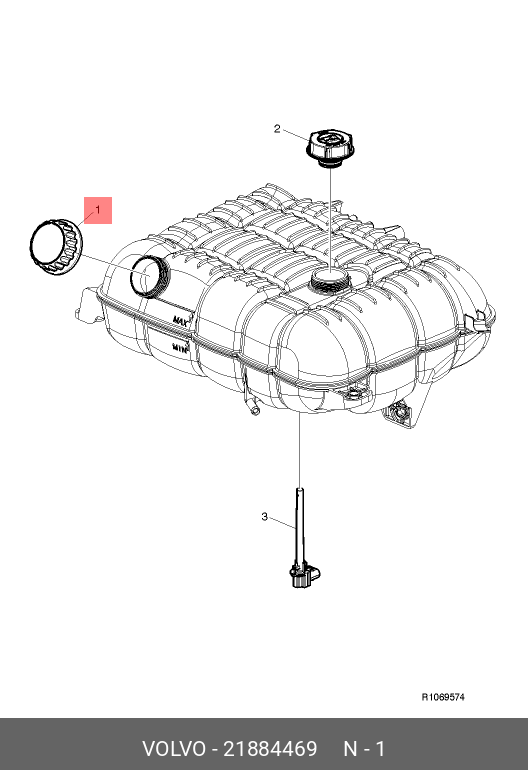 2

1

MAX

MIN

3

R1069574

VOLVO - 21884469 N - 1