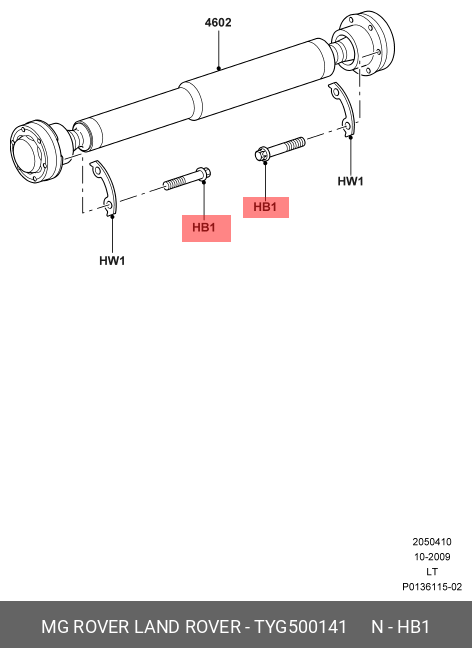 4602

HW1

HB1

HB1

HW1

2050410
10-2009
LT
P0136115-02

MG ROVER LAND ROVER - TYG500141 N - HB1