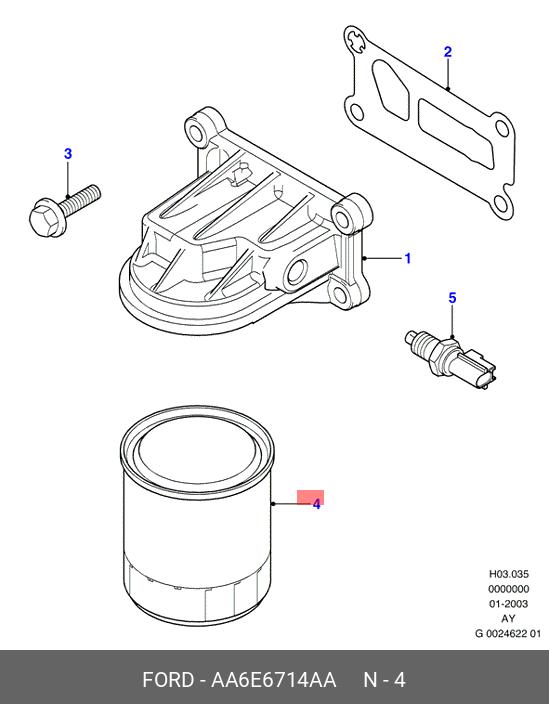 2

3

1

5

4

H03.035
0000000
01-2003
AY
G 0024622 01

FORD - AA6E6714AA N - 4