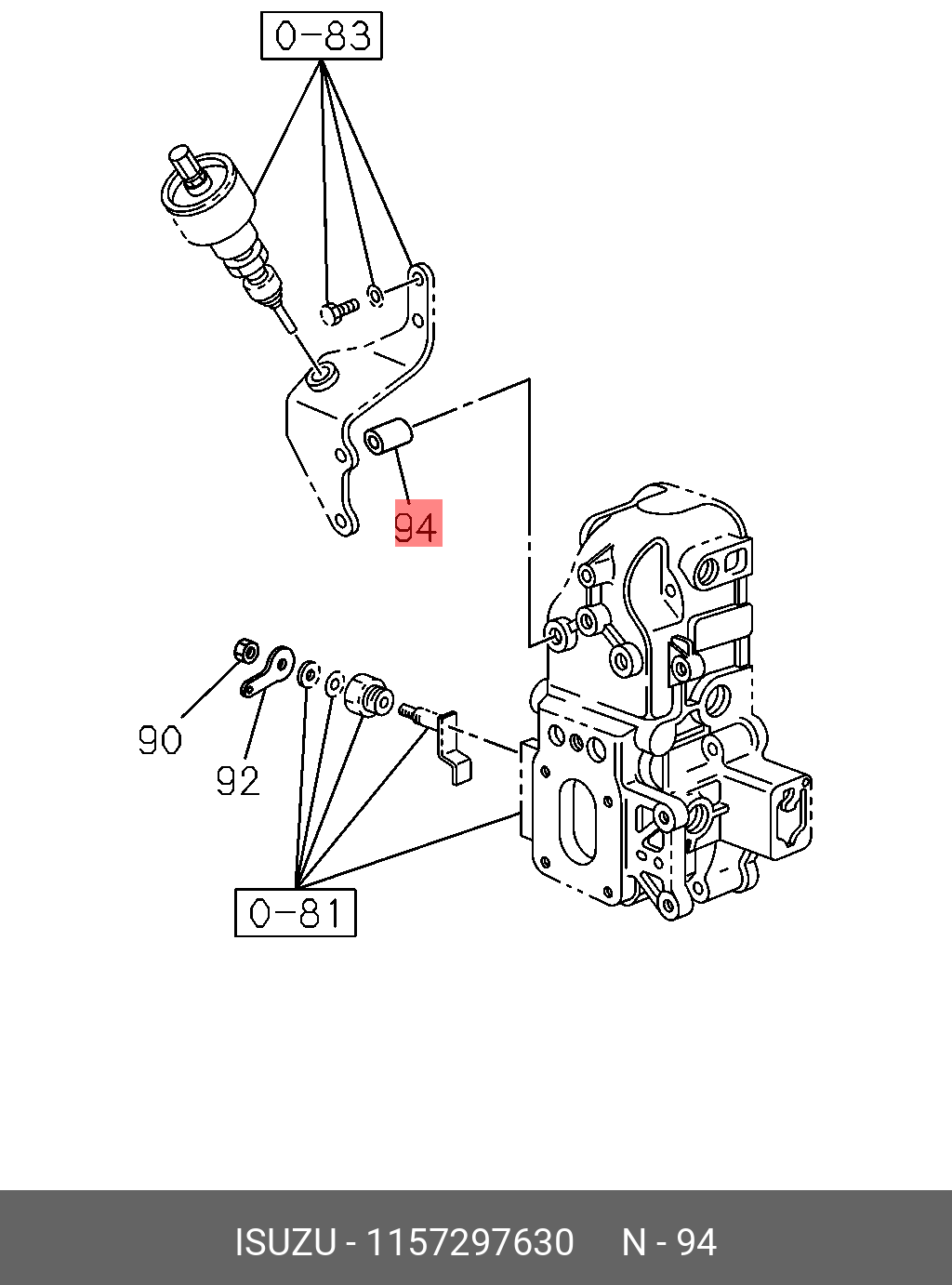 0-83

94

90

92

0-81

ISUZU - 1157297630 N - 94