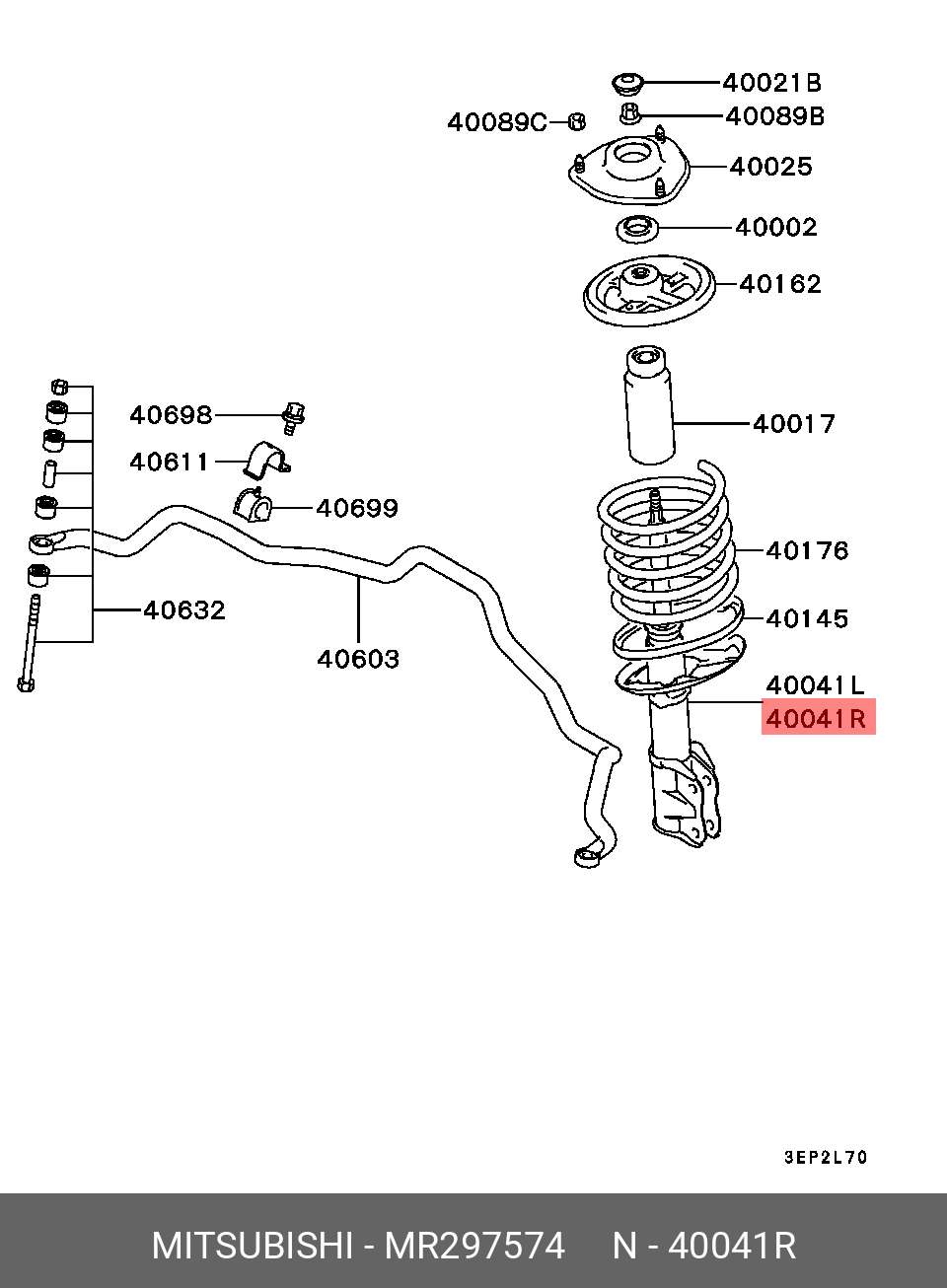 40021B
40089C
40089B
40025
40002
40162
40698
40017
40611
40699
40176
40632
40145
40603
40041L
40041R

3EP2L70

MITSUBISHI - MR297574 N - 40041R