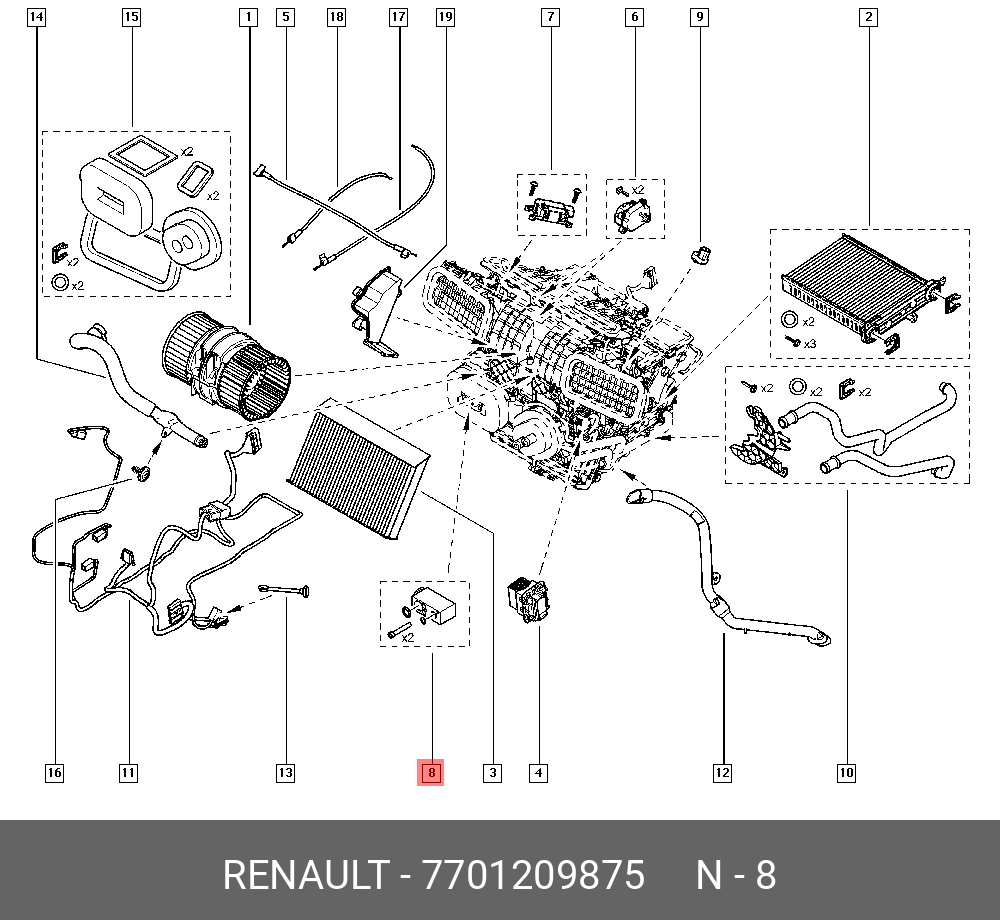 14 15 1 5 18 17 19 7 6 9 2

x2
x2
x2
x2
x2
x2
x3
x2
x2
x2

16 11 13 8 3 4 12 10

RENAULT - 7701209875 N - 8