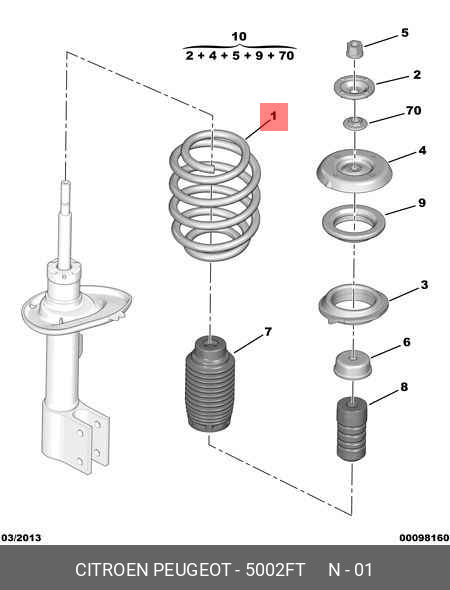 10
2 + 4 + 5 + 9 + 70

5
2
70
1
4
9
3
7
6
8

03/2013
00098160

CITROEN PEUGEOT - 5002FT N - 01