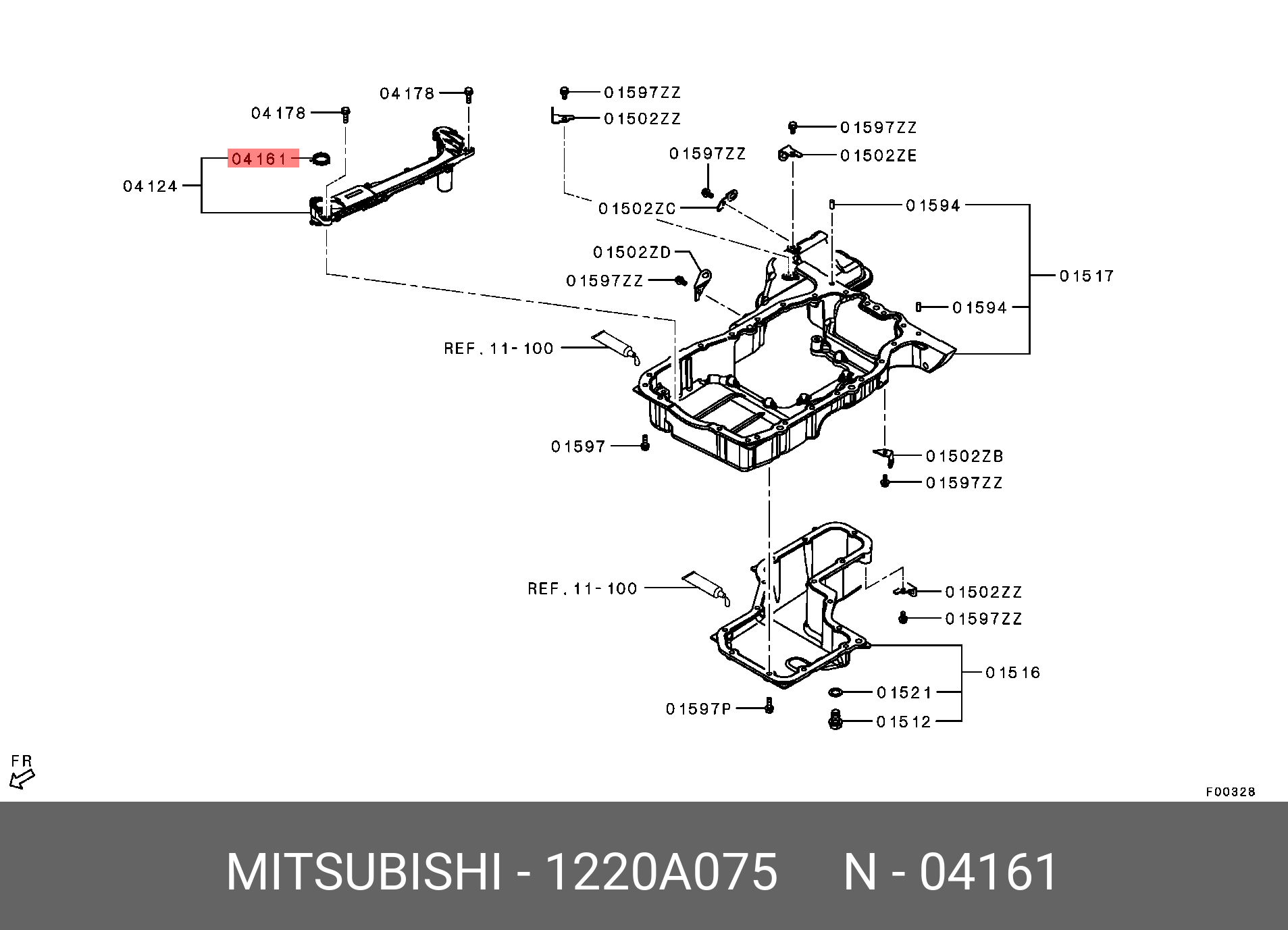 04178
04178
04161
04124
01597ZZ
01502ZZ
01597ZZ
01502ZE
01597ZZ
01502ZC
01594
01502ZD
01597ZZ
01517
01594
REF. 11-100
01597
01502ZB
01597ZZ
REF. 11-100
01502ZZ
01597ZZ
01516
01521
01597P
01512
FR
F00328

MITSUBISHI - 1220A075 N - 04161