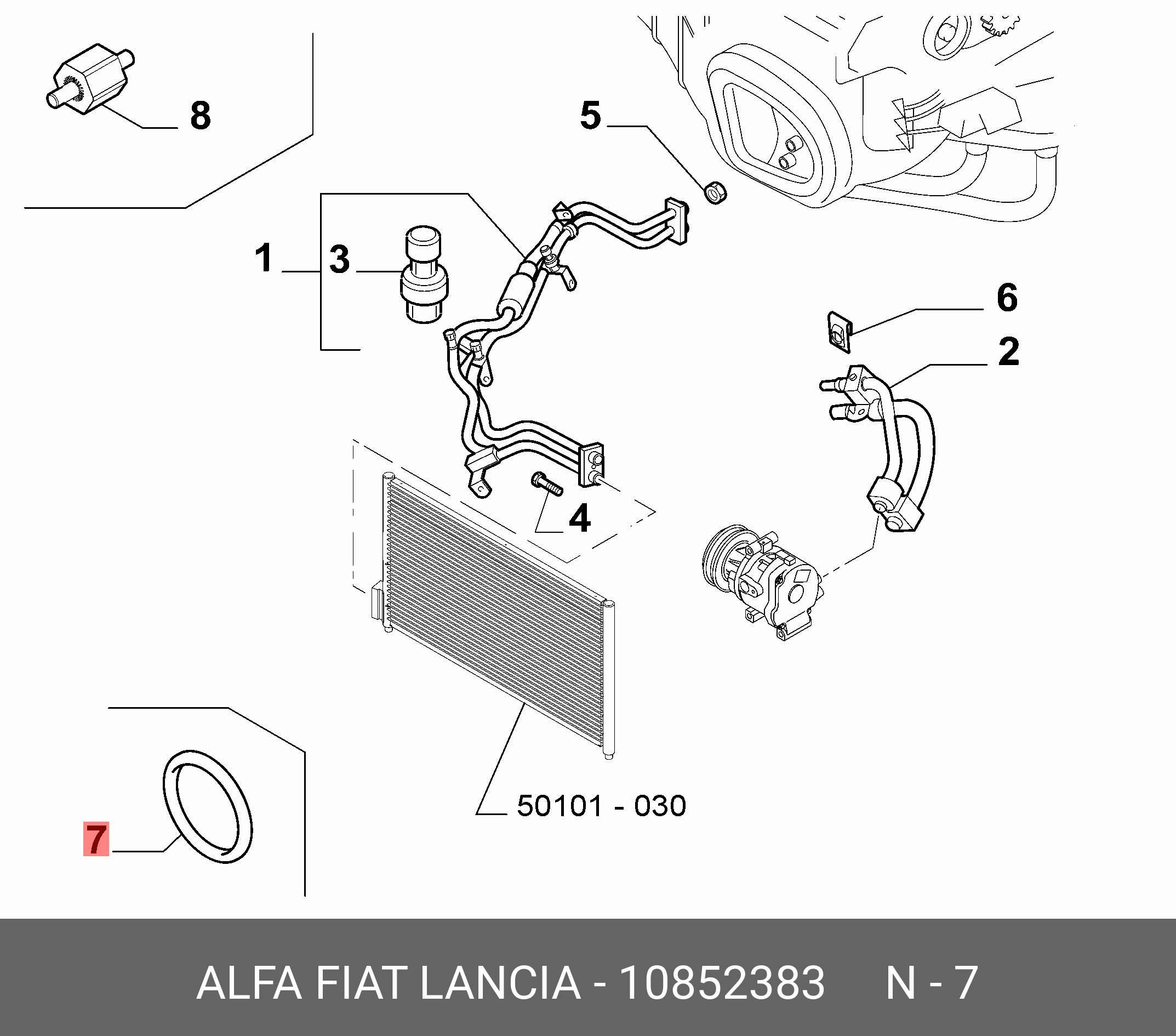 8

5

1

3

6

2

4

50101 - 030

7

ALFA FIAT LANCIA - 10852383 N - 7