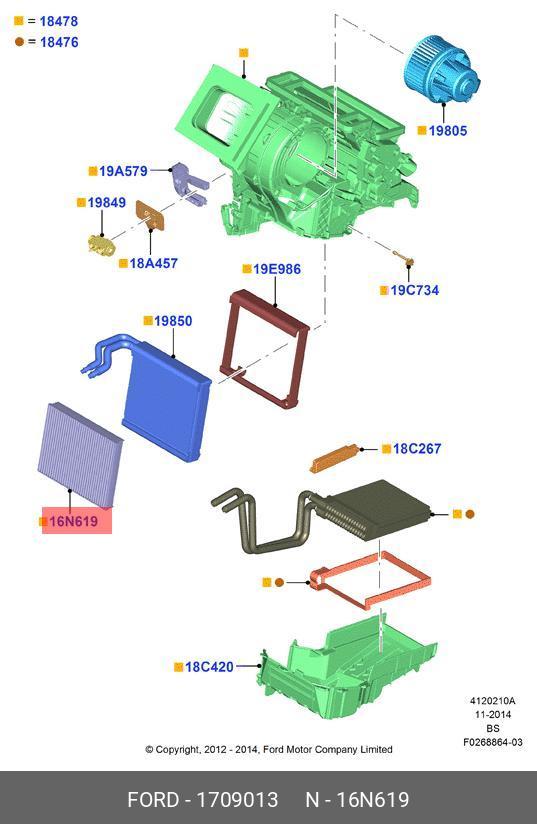 = 18478
= 18476

19805

19A579

19849

18A457

19E986

19C734

19850

18C267

16N619

18C420

4120210A
11-2014
BS
F0268864-03

© Copyright, 2012 - 2014, Ford Motor Company Limited

FORD - 1709013 N - 16N619