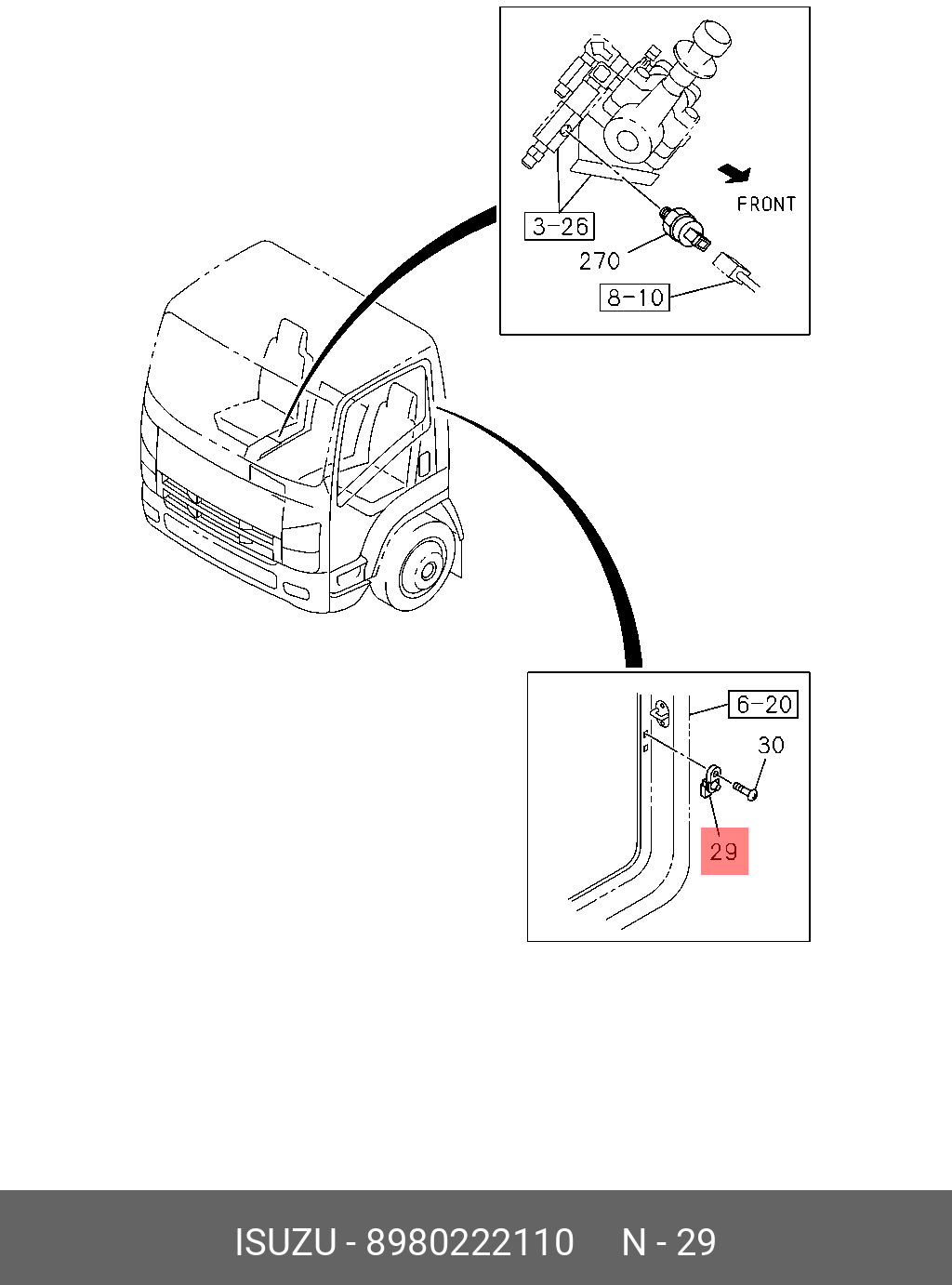 FRONT

3-26

270

8-10

6-20

30

29

ISUZU - 8980222110 N - 29