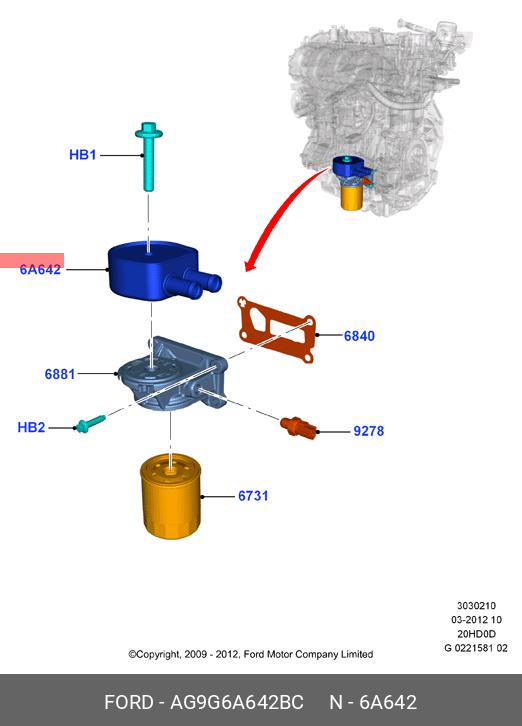 HB1

6A642

6840

6881

HB2

9278

6731

3030210
03-2012 10
20HD0D
G 0221581 02

©Copyright, 2009 - 2012, Ford Motor Company Limited

FORD - AG9G6A642BC N - 6A642