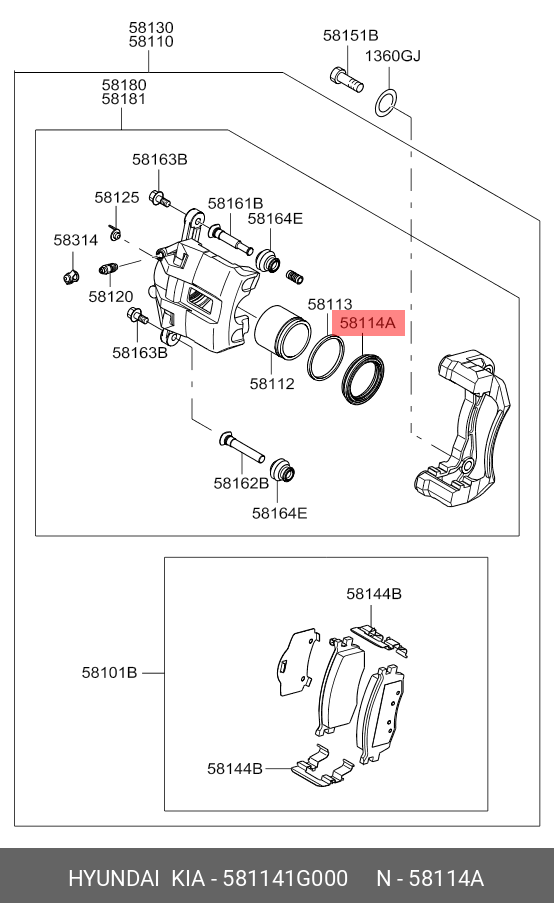 58130
58110

58151B
1360GJ

58180
58181

58163B
58125
58161B
58164E
58314
58120
58113
58114A
58163B
58112
58162B
58164E

58144B
58101B
58144B

HYUNDAI KIA - 581141G000 N - 58114A