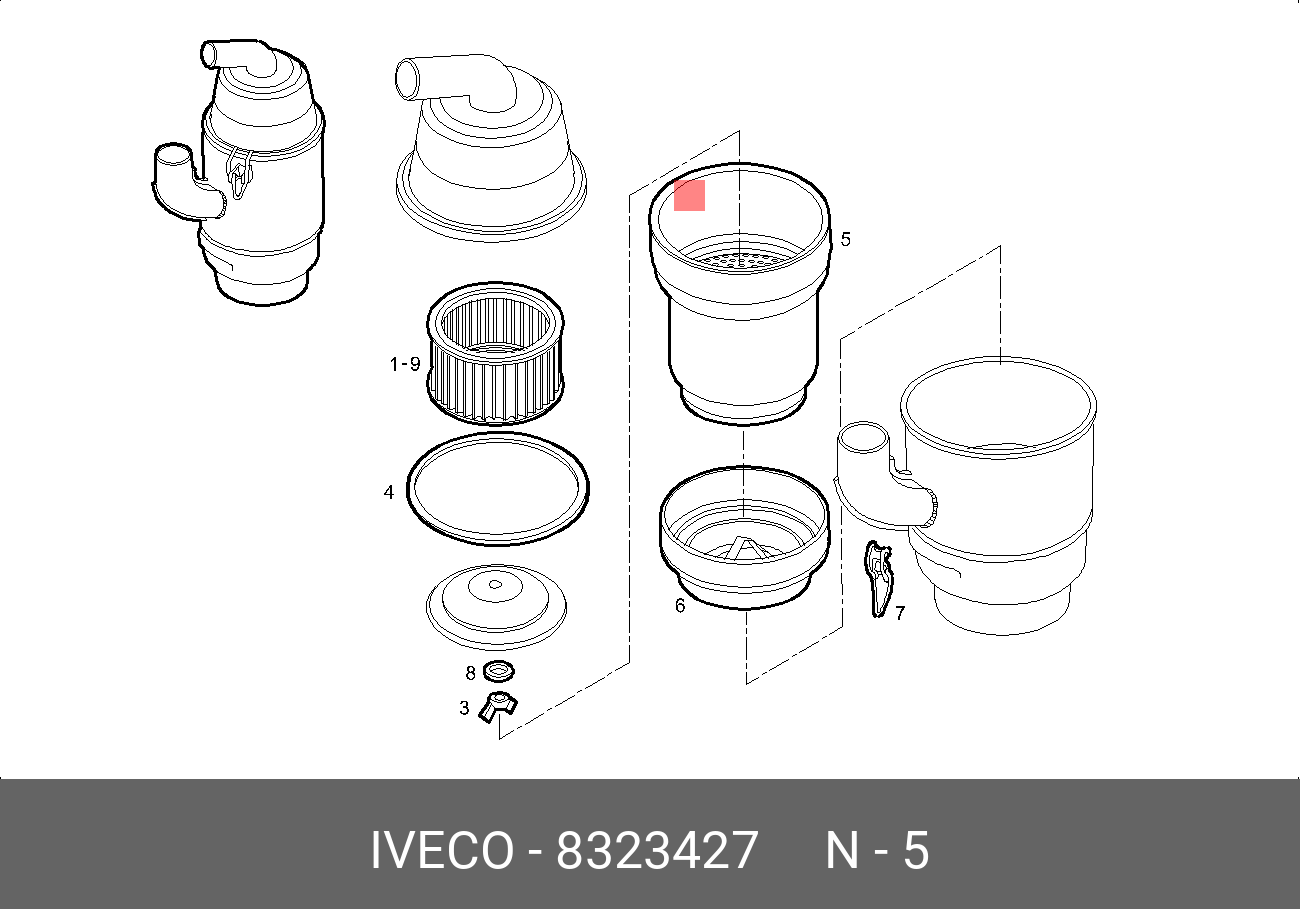 5

1-9

4

6

7

8

3

IVECO - 8323427     N - 5