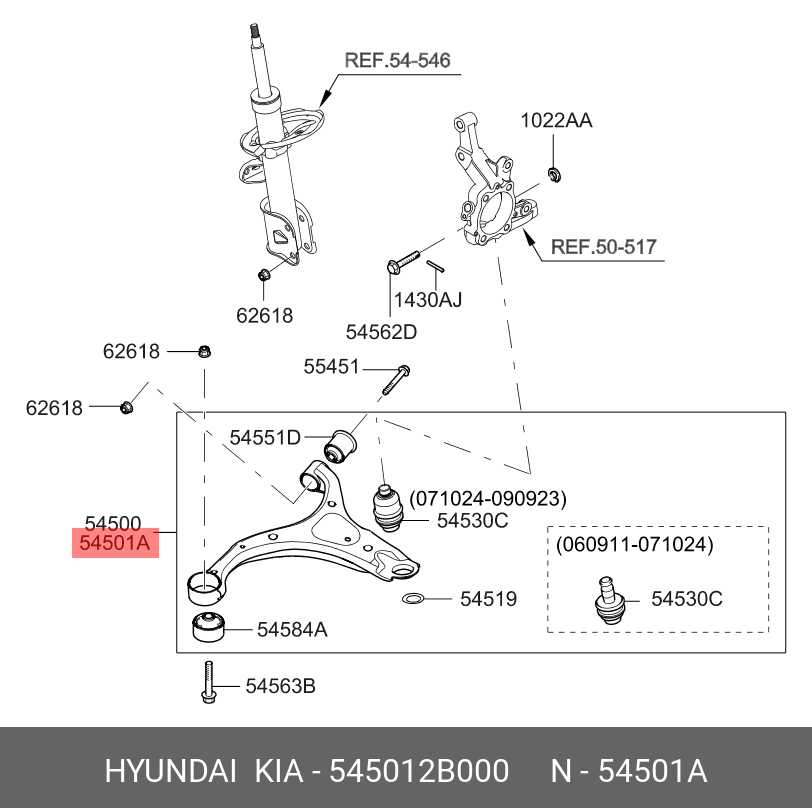 REF.54-546

1022AA

REF.50-517

62618

1430AJ

54562D

62618

55451

62618

54551D

(071024-090923)

54530C

54500

54501A

(060911-071024)

54530C

54519

54584A

54563B

HYUNDAI KIA - 545012B000 N - 54501A