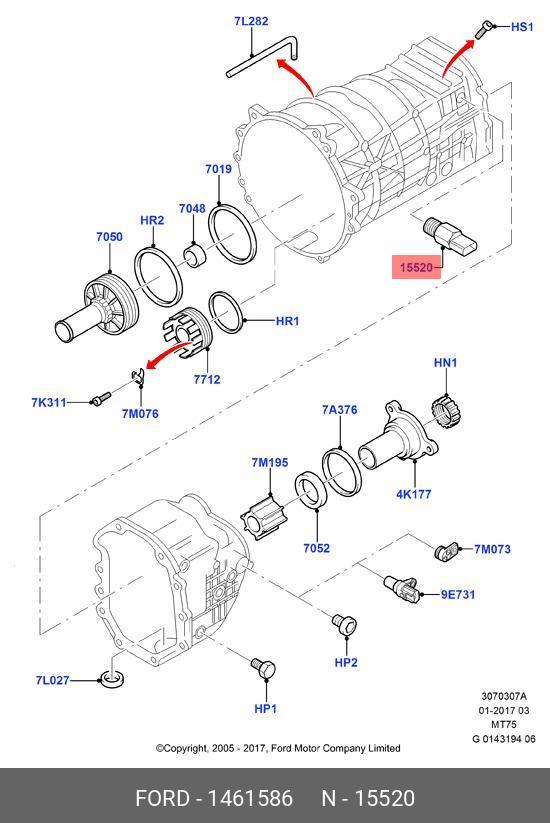 7L282

HS1

7019

7048

HR2

7050

15520

HR1

7712

7K311

7M076

HN1

7A376

7M195

4K177

7052

7M073

9E731

HP2

7L027

HP1

3070307A
01-2017 03
MT75
G 0143194 06

©Copyright, 2005 - 2017, Ford Motor Company Limited

FORD - 1461586 N - 15520