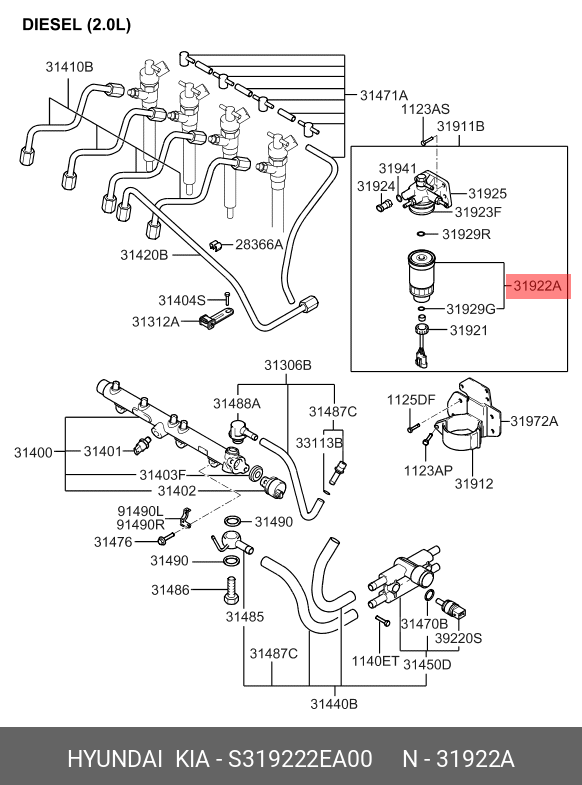 DIESEL (2.0L)

31410B
31471A
1123AS
31911B
31941
31924
31925
31923F
31929R
31922A
31929G
31921
28366A
31420B
31404S
31312A
31306B
31488A
31487C
33113B
1125DF
31972A
1123AP
31912
31400
31401
31403F
31402
91490L
91490R
31490
31476
31490
31486
31485
31487C
31470B
39220S
1140ET
31450D
31440B

HYUNDAI KIA - S319222EA00 N - 31922A