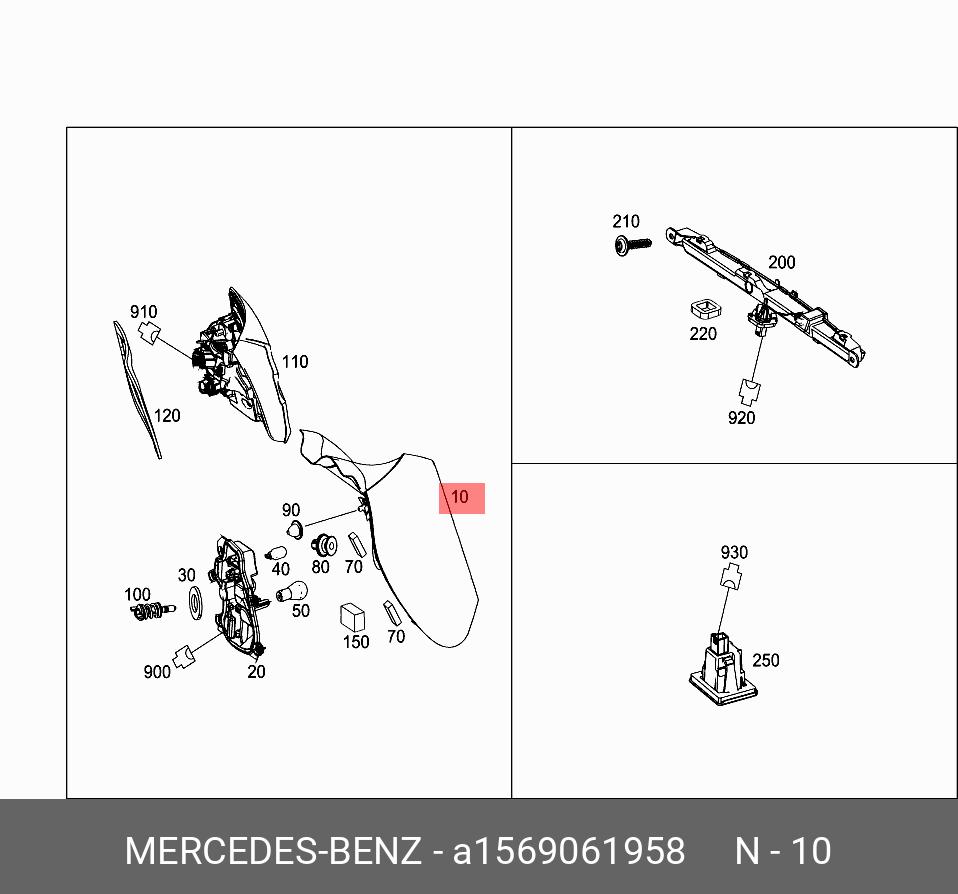 910
110
120
10
90
40
80
70
30
100
50
150
70
900
20
210
200
220
920
930
250
MERCEDES-BENZ - a1569061958 N - 10