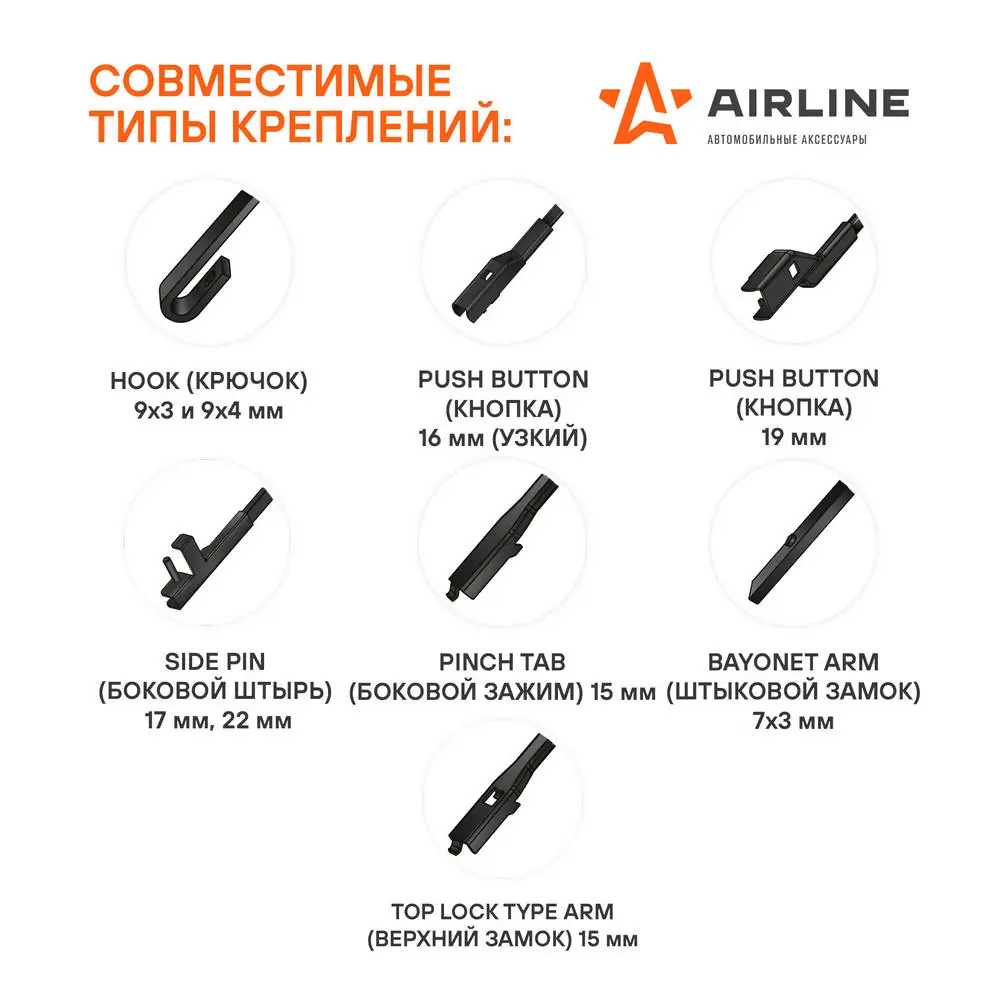 СОВМЕСТИМЫЕ ТИПЫ КРЕПЛЕНИЙ:

AIRLINE
АВТОМОБИЛЬНЫЕ АКСЕССУАРЫ

HOOK (КРЮЧОК)
9x3 и 9x4 мм

PUSH BUTTON
(КНОПКА)
16 мм (УЗКИЙ)

PUSH BUTTON
(КНОПКА)
19 мм

SIDE PIN
(БОКОВОЙ ШТЫРЬ)
17 мм, 22 мм

PINCH TAB
(БОКОВОЙ ЗАЖИМ) 15 мм

BAYONET ARM
(ШТЫКОВОЙ ЗАМОК)
7x3 мм

TOP LOCK TYPE ARM
(ВЕРХНИЙ ЗАМОК) 15 мм