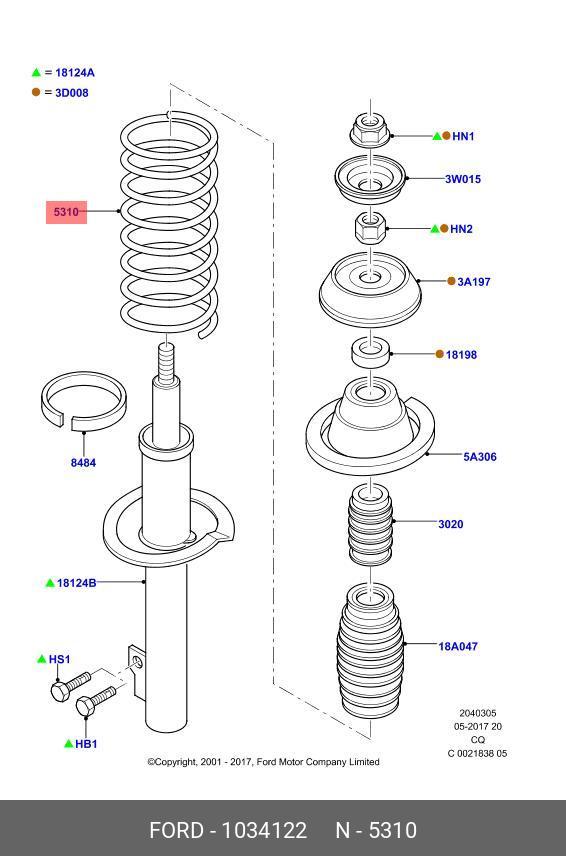 = 18124A
= 3D008

5310

8484

18124B

HS1

HB1

HN1

3W015

HN2

3A197

18198

5A306

3020

18A047

2040305
05-2017 20
CQ
C 0021838 05

©Copyright, 2001 - 2017, Ford Motor Company Limited

FORD - 1034122 N - 5310