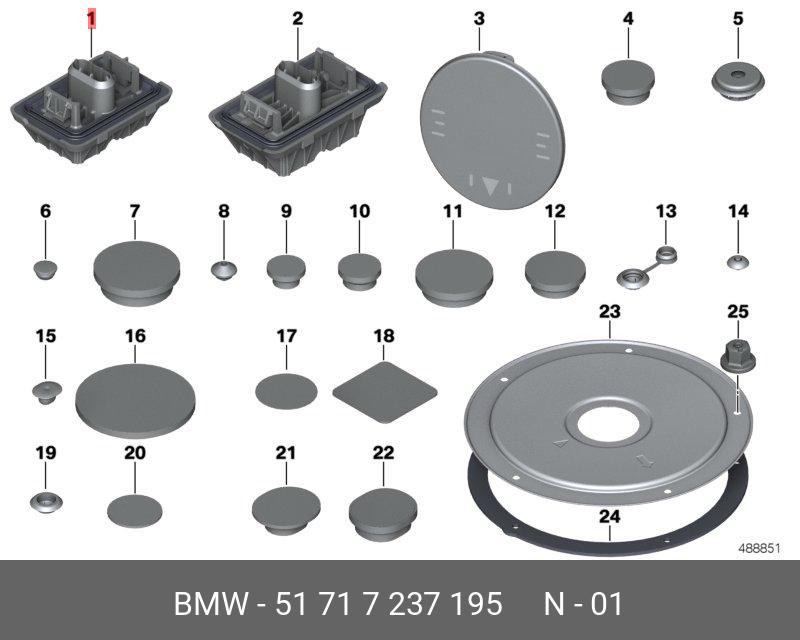 1
2
3
4
5
6
7
8
9
10
11
12
13
14
15
16
17
18
23
25
19
20
21
22
24
488851

BMW - 51 71 7 237 195 N - 01