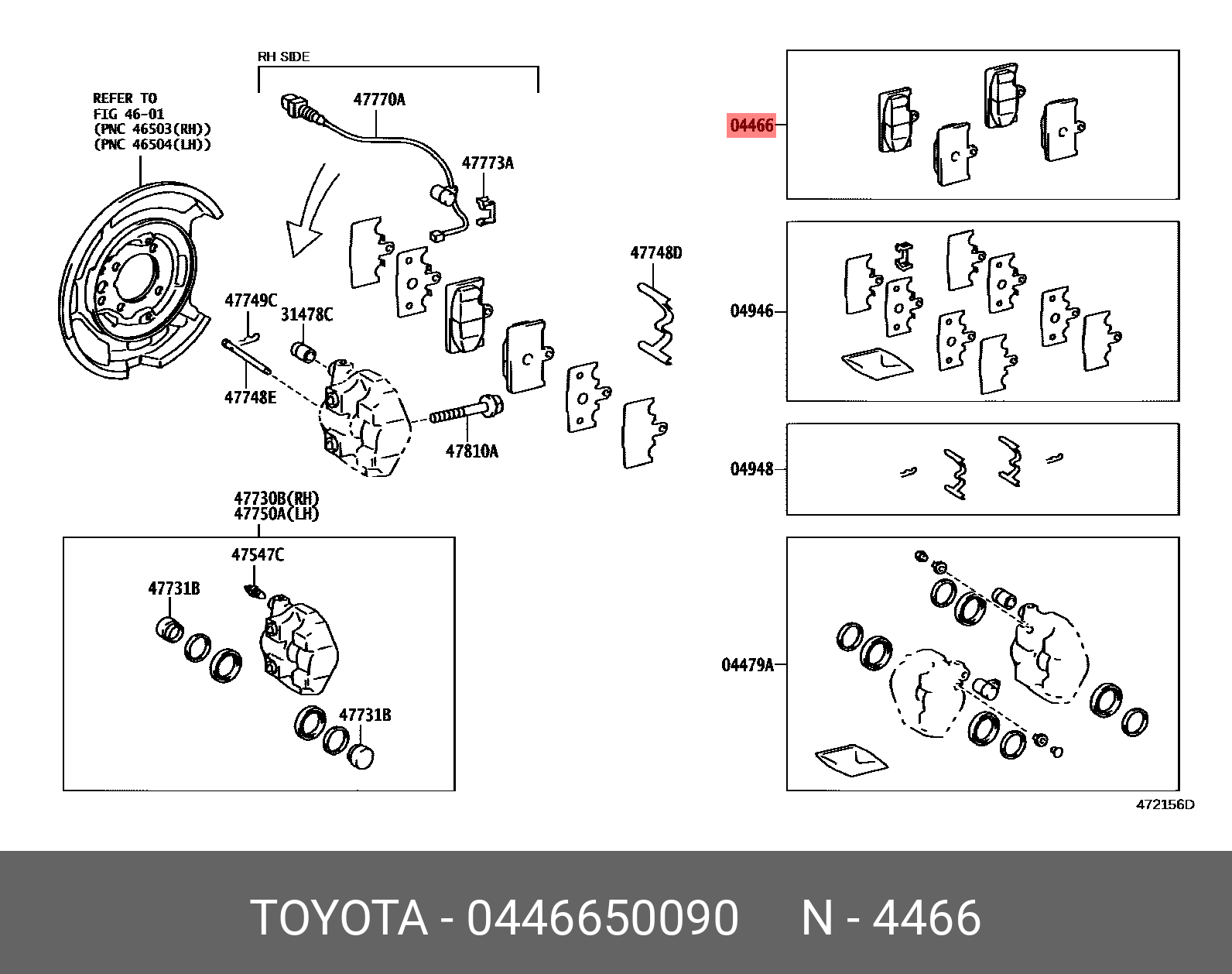 RH SIDE

REFER TO
FIG 46-01
(PNC 46503(RH))
(PNC 46504(LH))

47770A

47773A

47748D

47749C

31478C

47748E

47810A

47730B(RH)
47750A(LH)

47547C

47731B

47731B

04466

04946

04948

04479A

472156D

TOYOTA - 0446650090 N - 4466