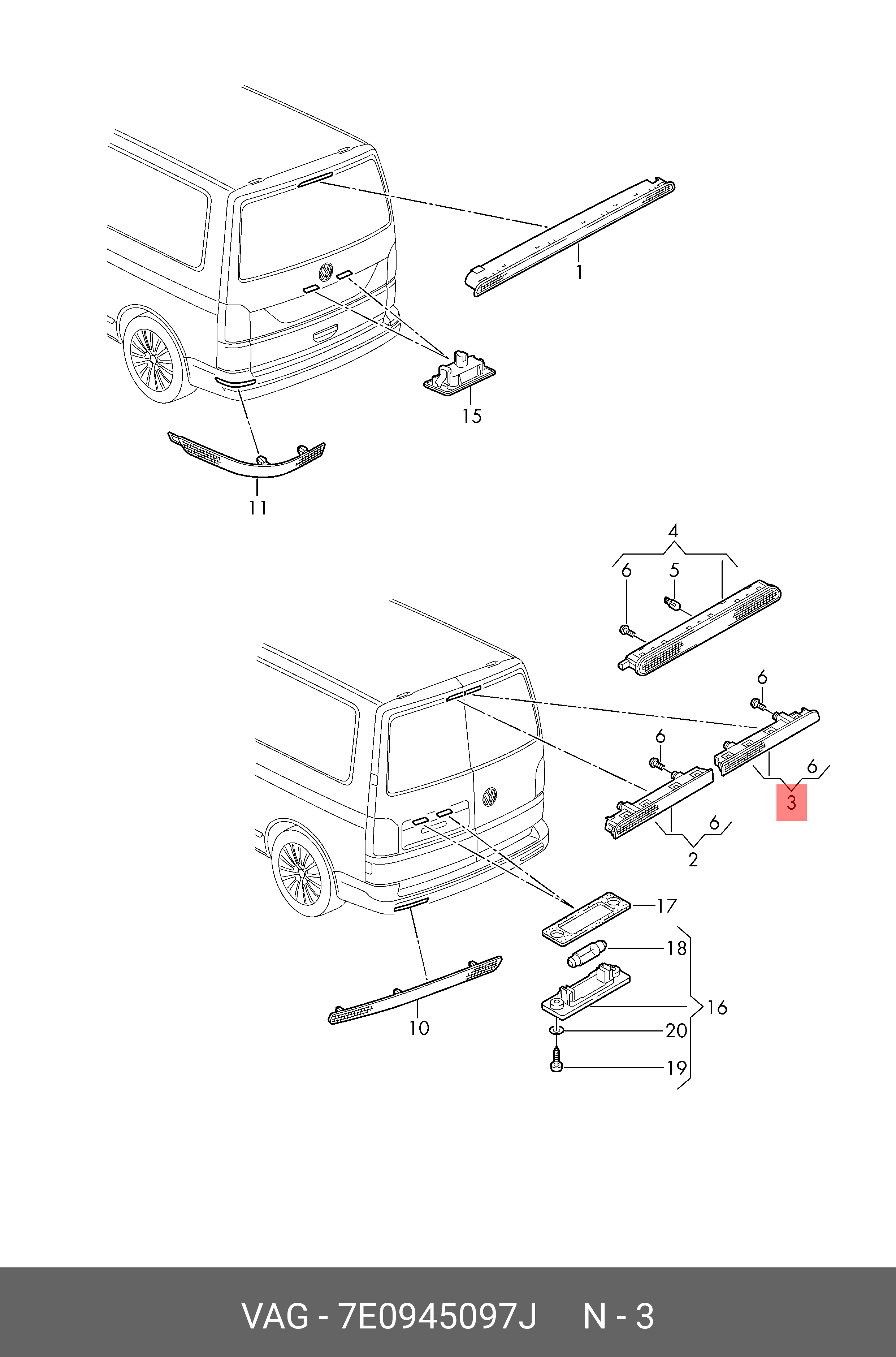 1
15
11
4
6
5
6
6
6
3
6
2
17
18
16
20
19
10

VAG - 7E0945097J N - 3