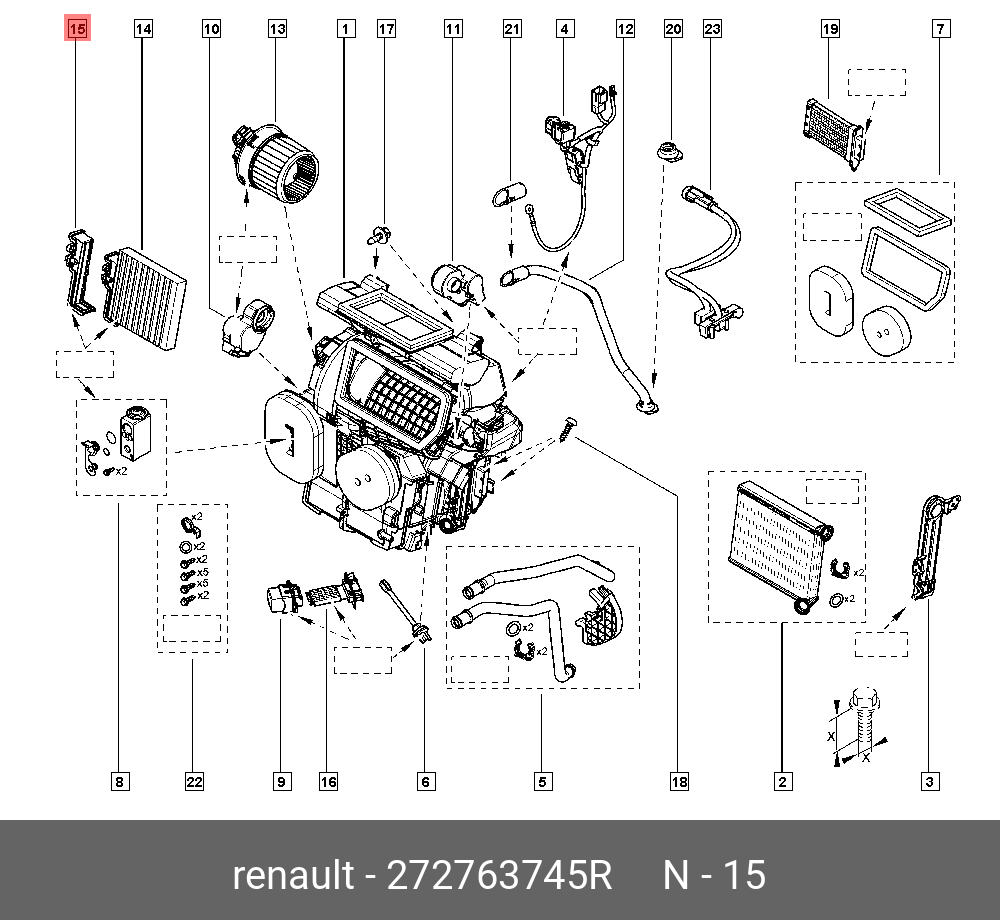 15
14
10
13
1
17
11
21
4
12
20
23
19
7
x2
x2
x2
x2
x5
x5
x2
x2
x2
x2
x2
X
X
8
22
9
16
6
5
18
2
3

renault - 272763745R N - 15