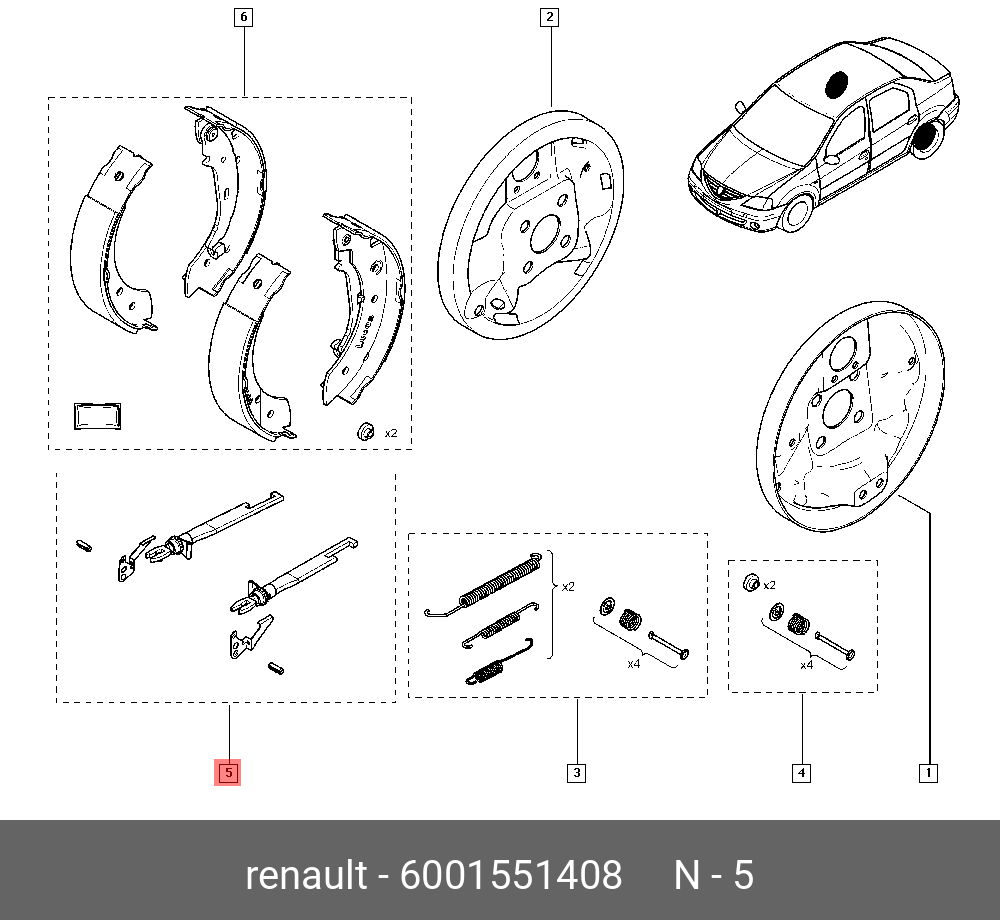 6

2

x2

x2

x4

x2

x4

5

3

4

1

renault - 6001551408 N - 5