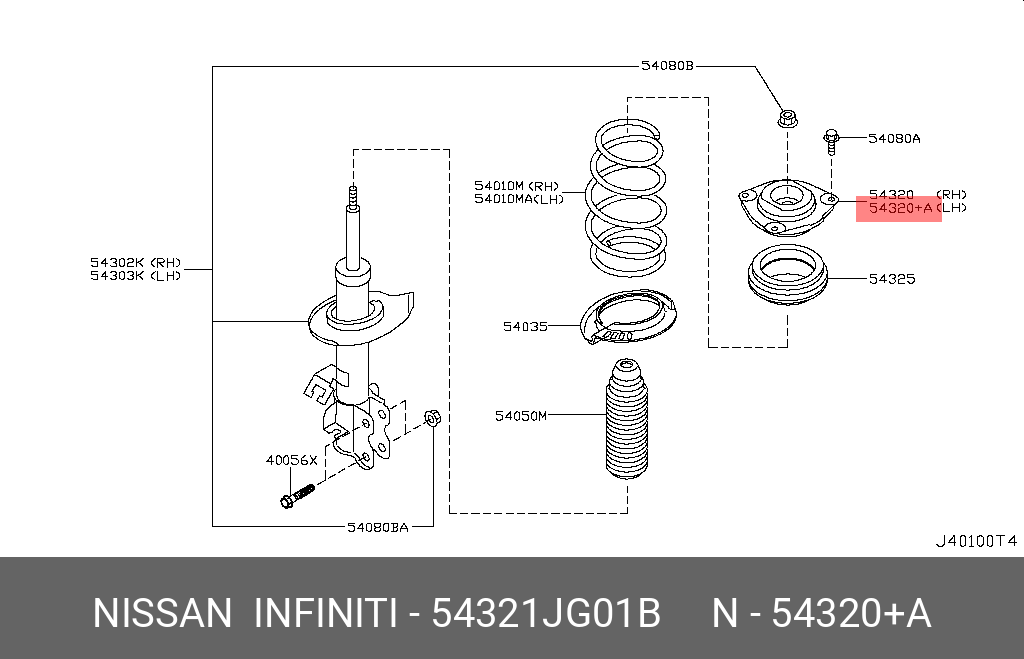 54080B
54080A
54010M (RH)
54010MA(LH)
54320 (RH)
54320+A (LH)
54302K (RH)
54303K (LH)
54325
54035
54050M
40056X
54080BA
J40100T4

NISSAN INFINITI - 54321JG01B N - 54320+A