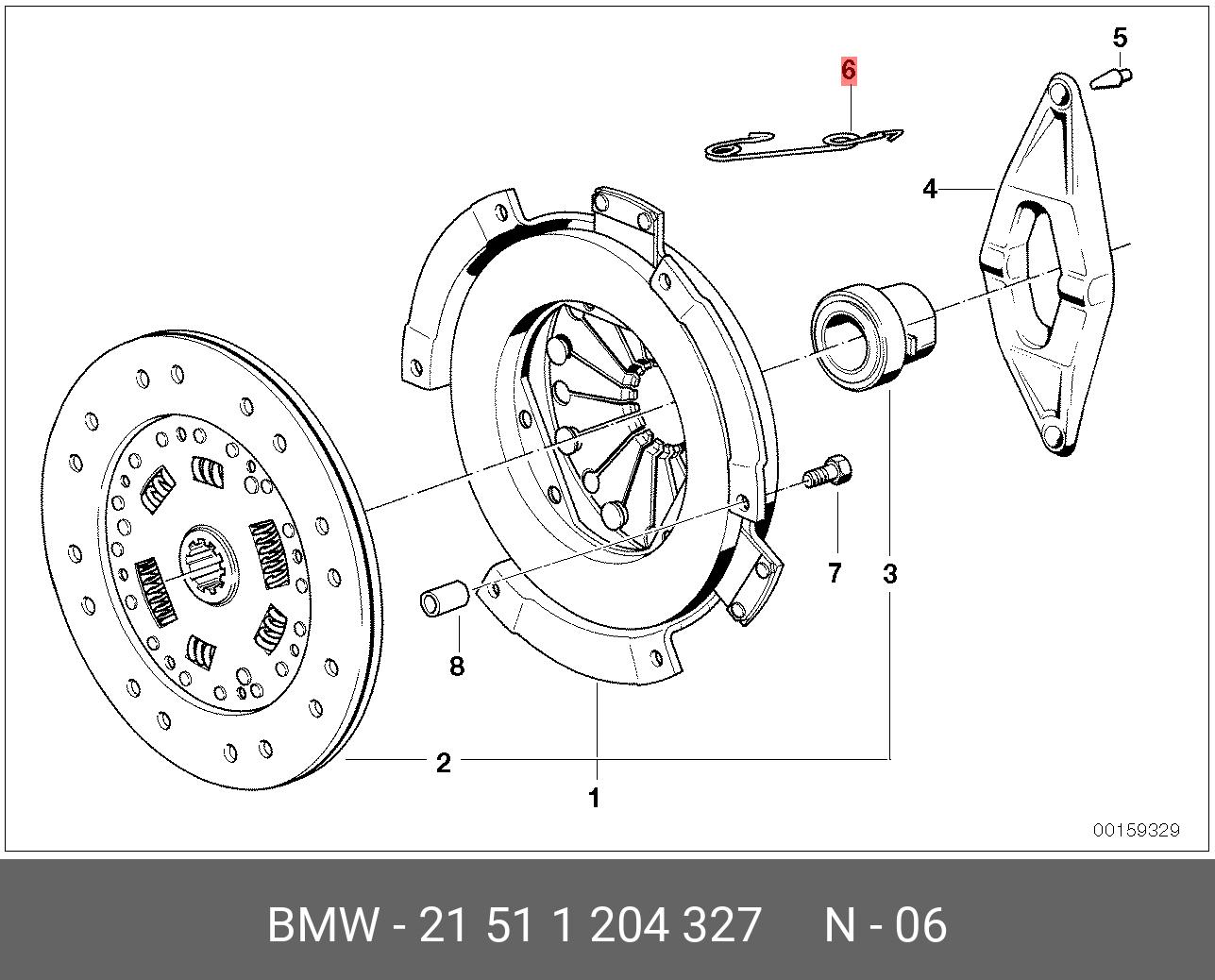 5
6
4
7
3
8
2
1
00159329

BMW - 21 51 1 204 327 N - 06