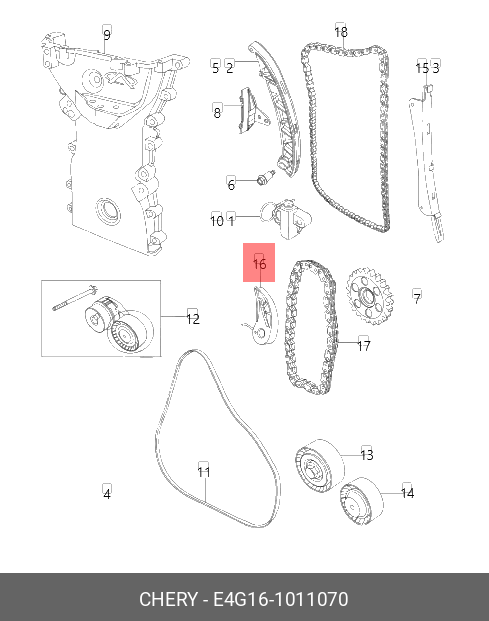 9
5 2
18
15 3
8
6
10 1
16
7
12
17
11
13
4
14
CHERY - E4G16-1011070