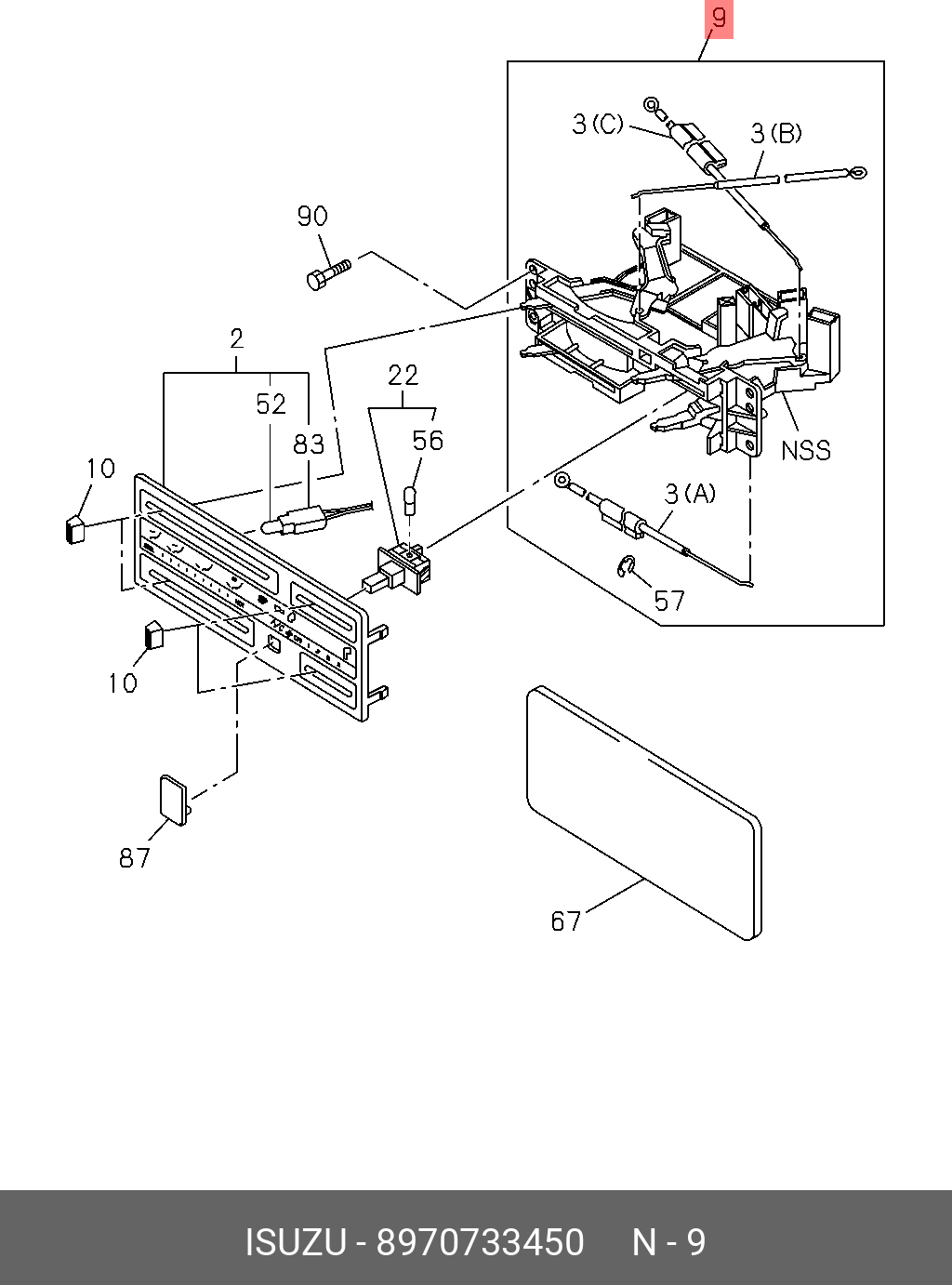 9
3(C)
3(B)
90
2
52
83
22
56
10
NSS
3(A)
57
10
87
67

ISUZU - 8970733450 N - 9