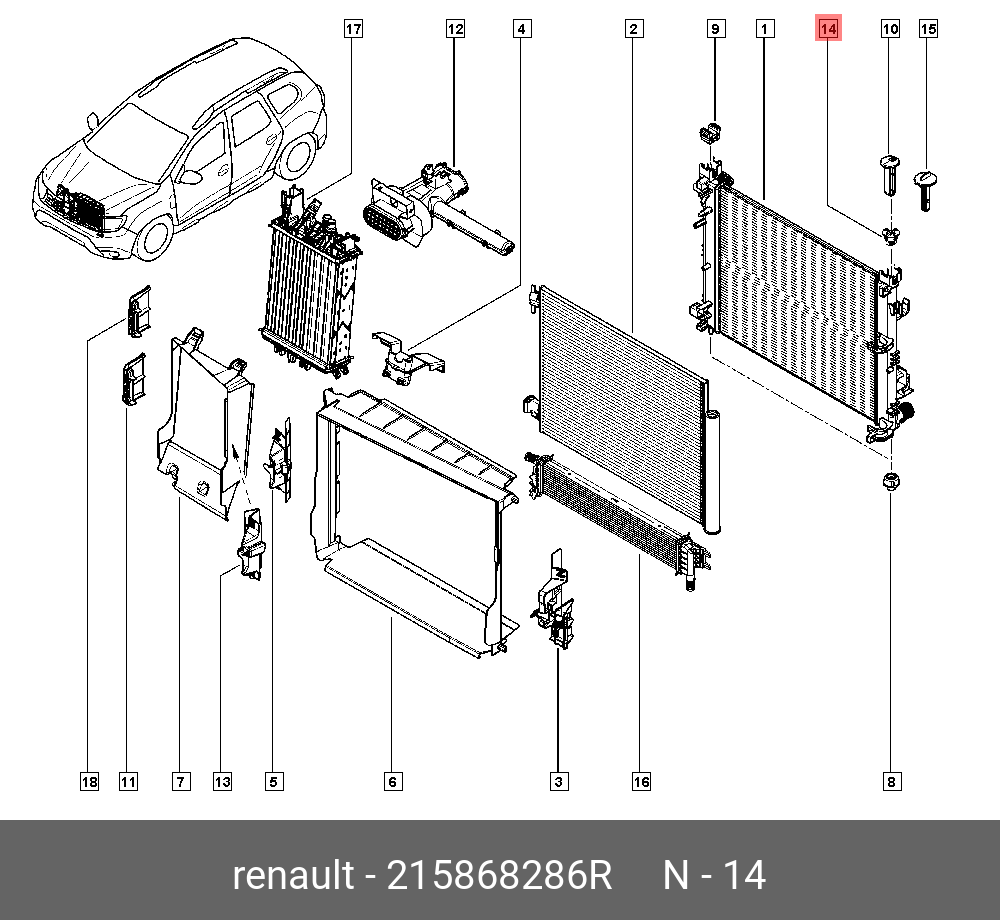 17
12
4
2
9
1
14
10
15

18
11
7
13
5
6
3
16
8

renault - 215868286R N - 14