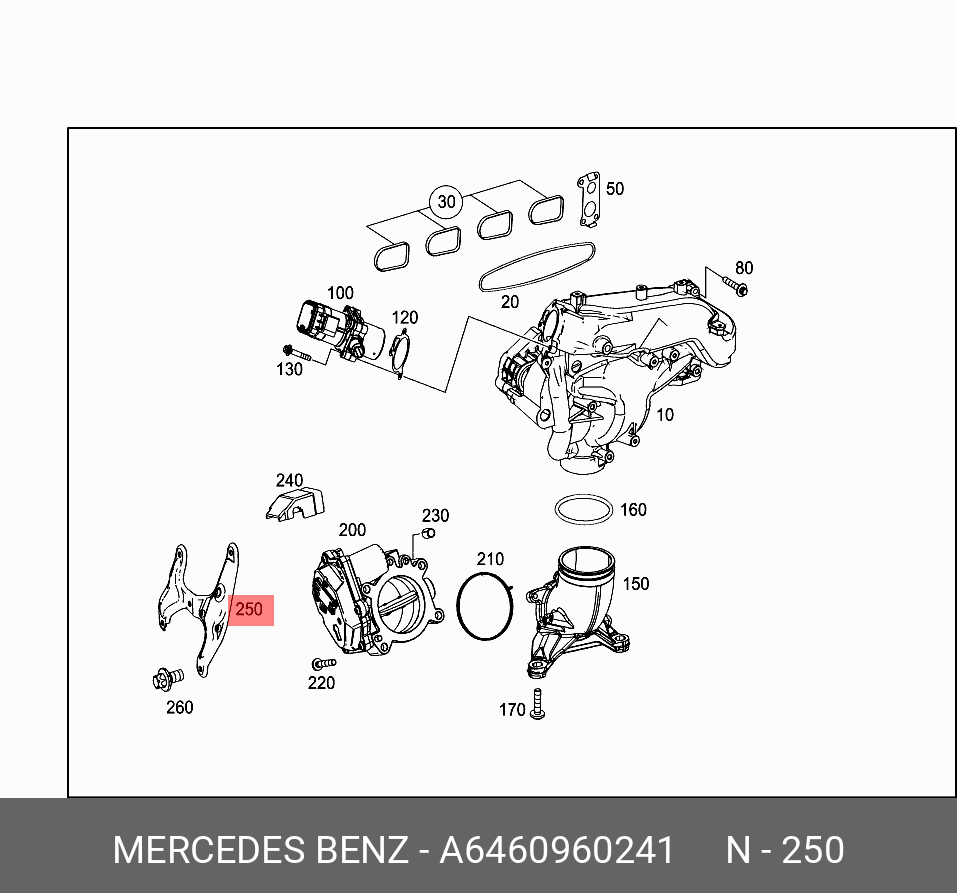 30
50
80
100
120
20
130
10
240
230
200
160
210
150
250
220
260
170

MERCEDES BENZ - A6460960241 N - 250