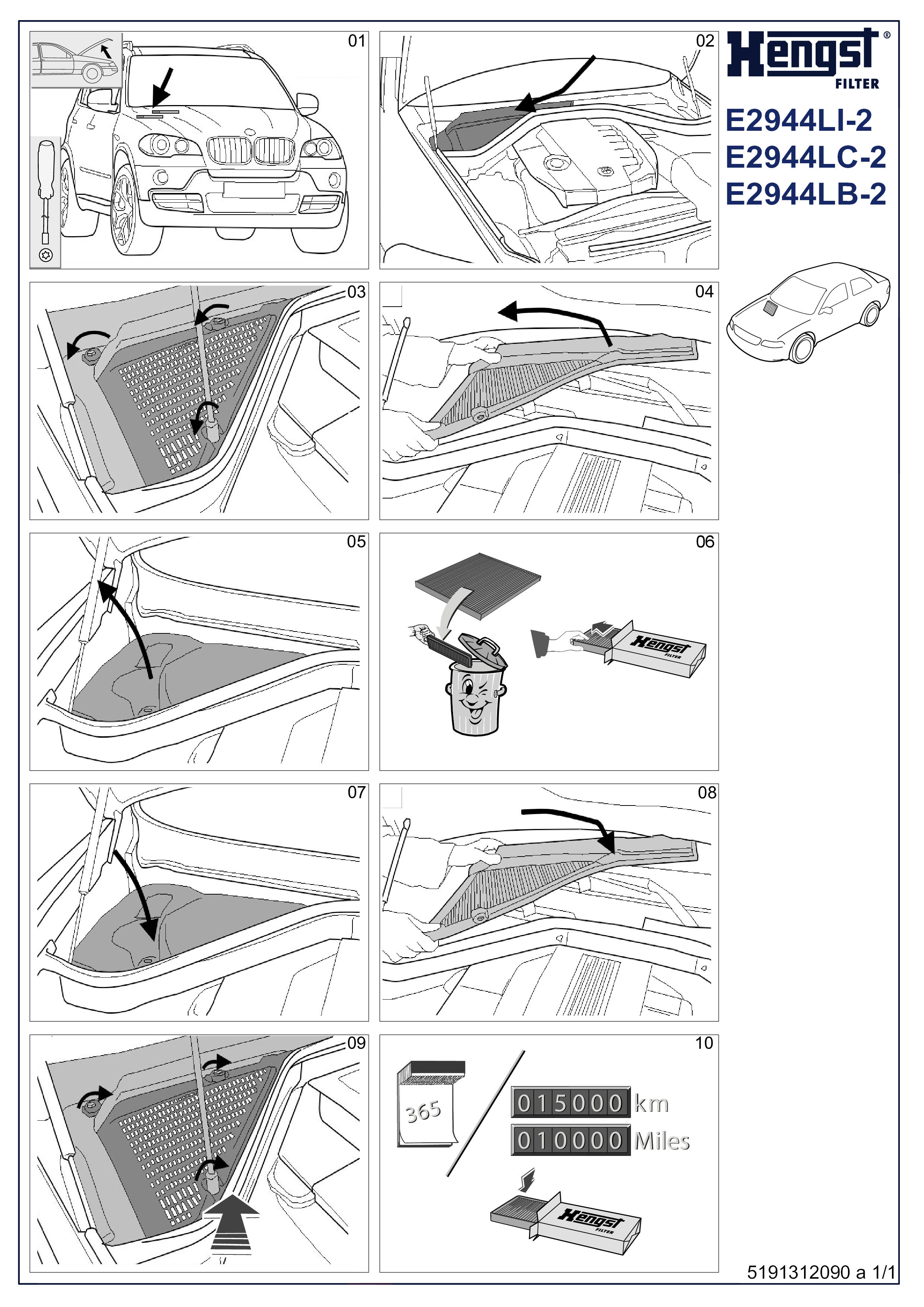 01

02

Hengst® FILTER

E2944LI-2
E2944LC-2
E2944LB-2

03

04

05

06

Hengst FILTER

07

08

09

10

365

015000 km
010000 Miles

Hengst FILTER

5191312090 a 1/1